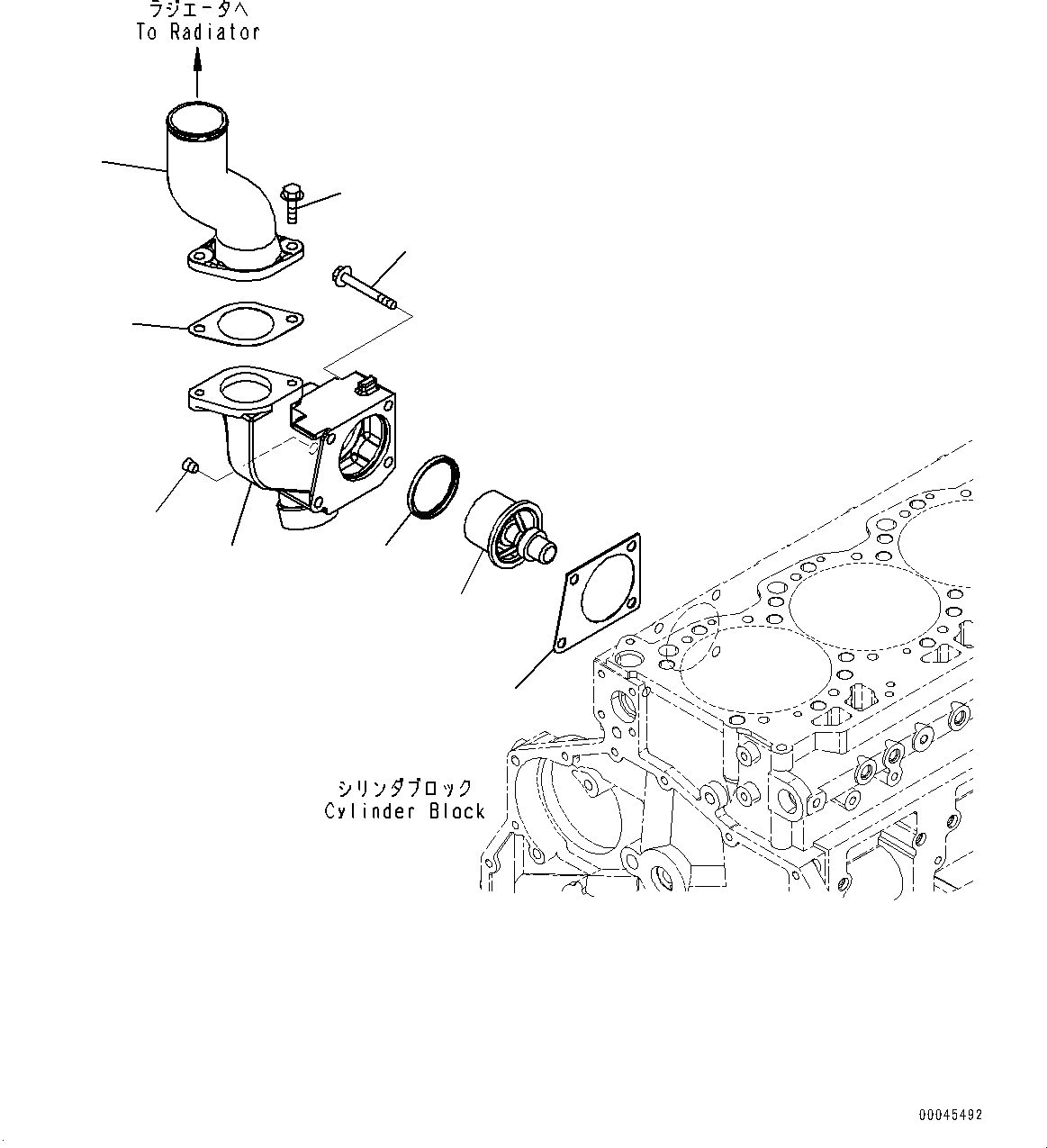 ラジエータへ
To Radiator

シリンダブロック
Cylinder Block

00045492