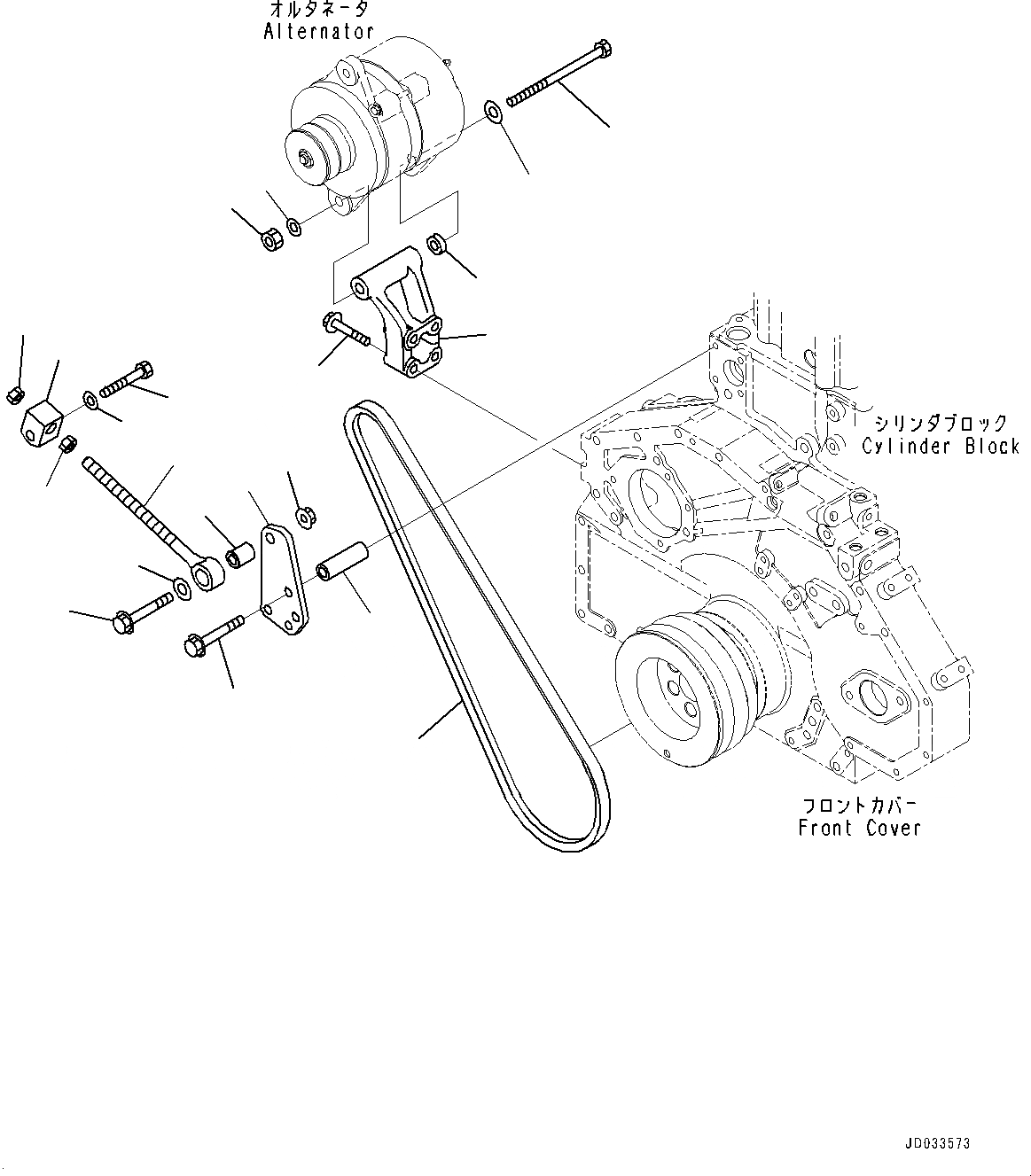 オルタネータ
Alternator

シリンダブロック
Cylinder Block

フロントカバー
Front Cover

JD033573