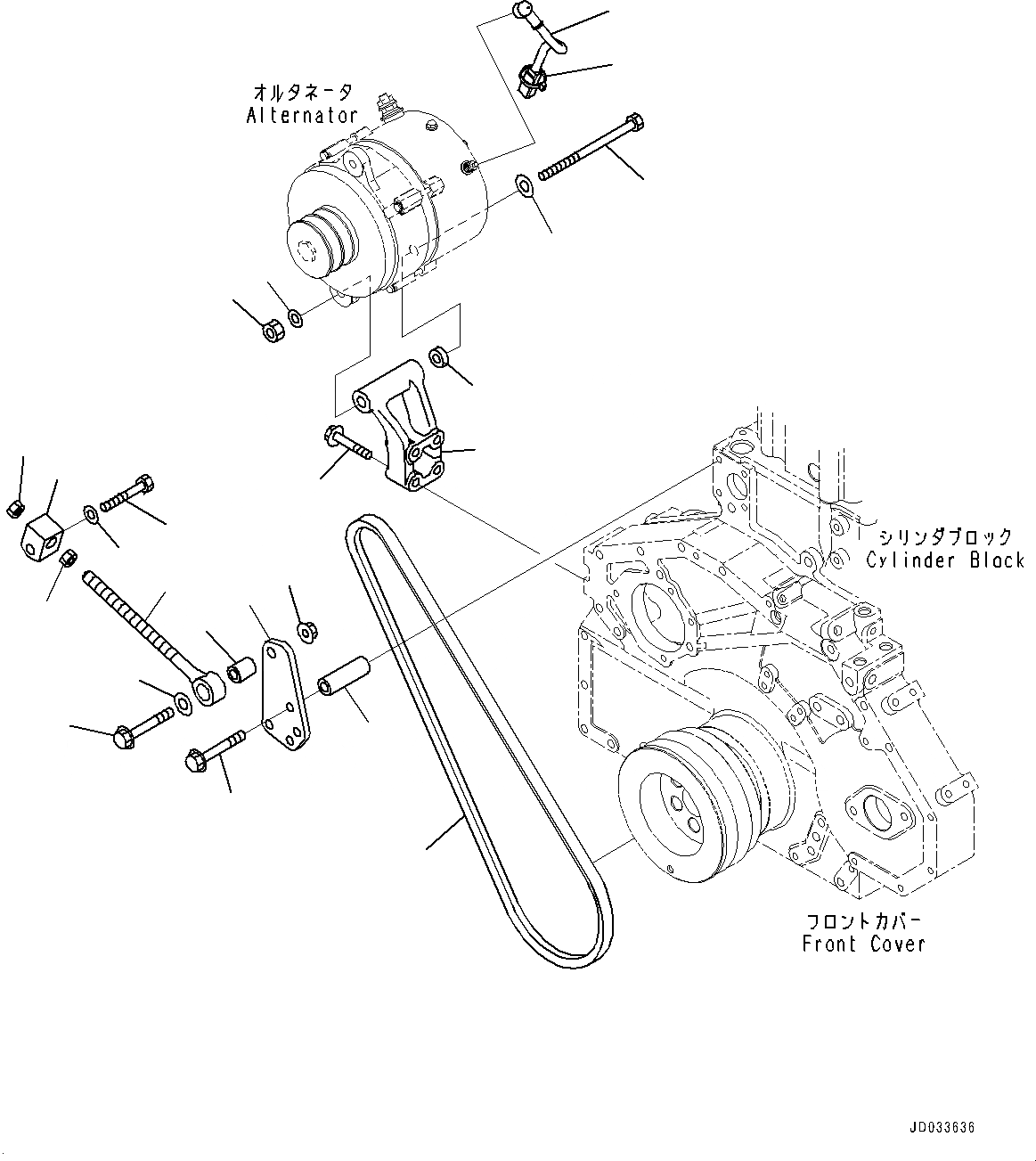 オルタネータ
Alternator

シリンダブロック
Cylinder Block

フロントカバー
Front Cover

JD033636