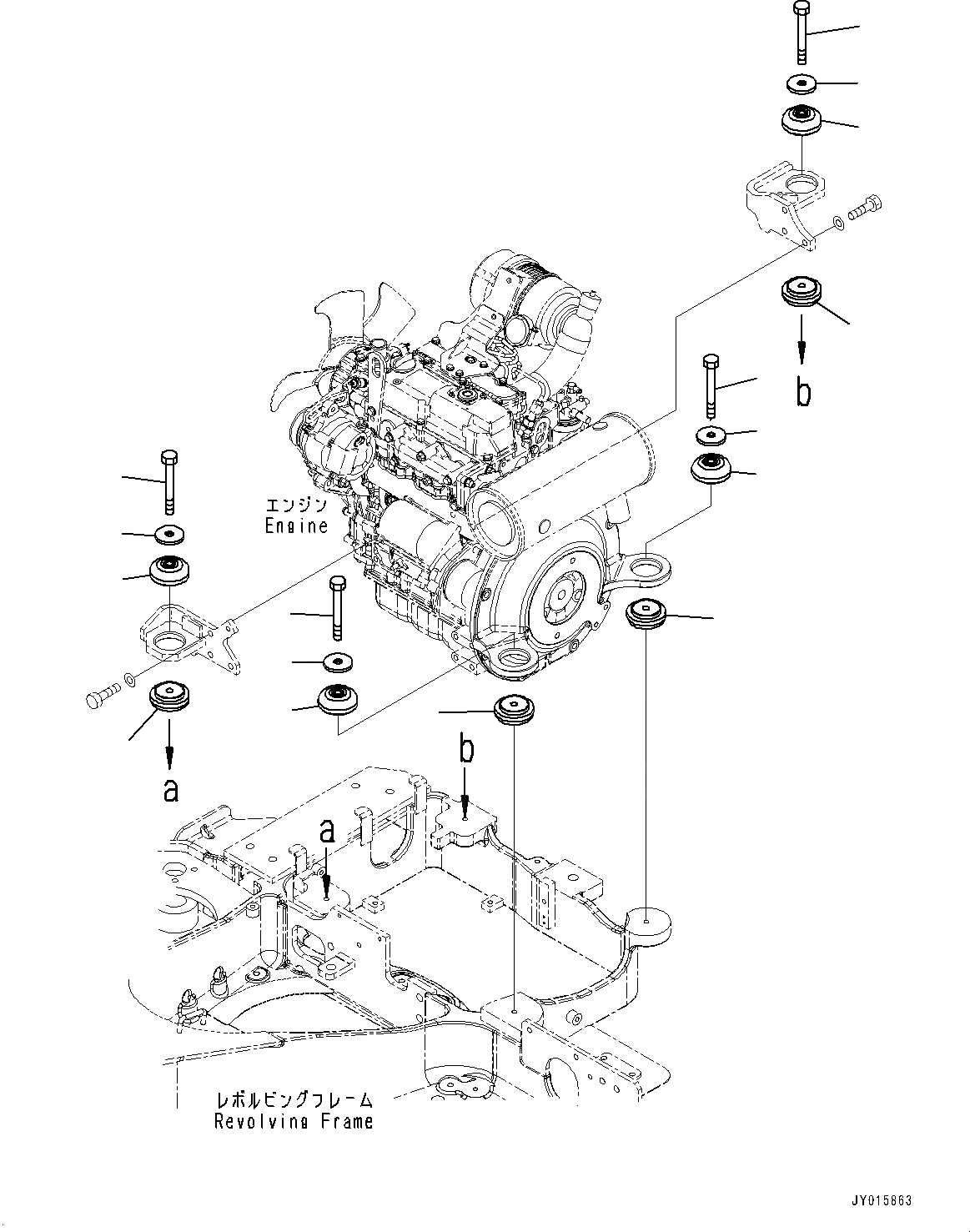 b

エンジン
Engine

a

b

a

レボルビングフレーム
Revolving Frame

JY015863