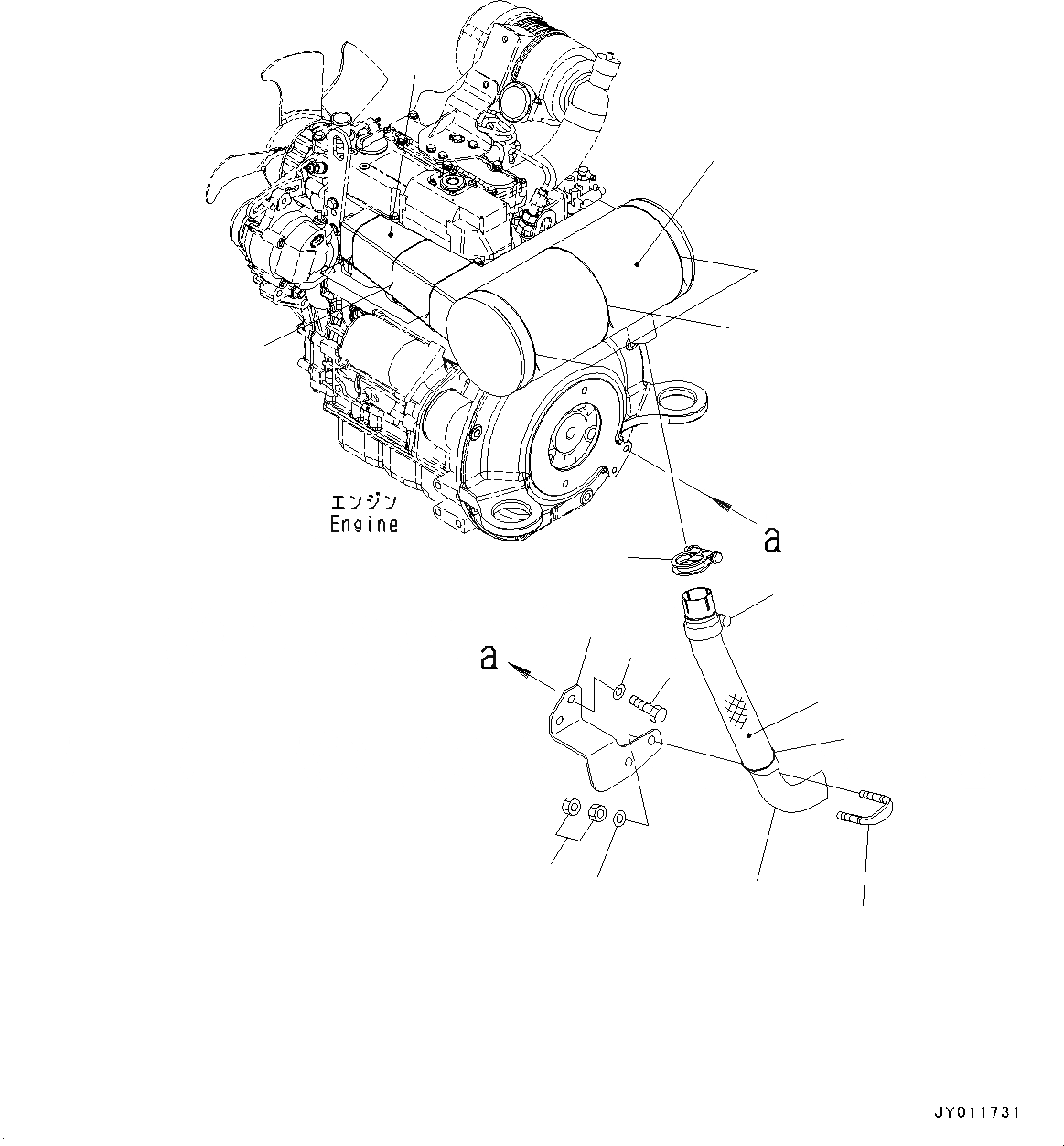 エンジン
Engine

a

a

JY011731