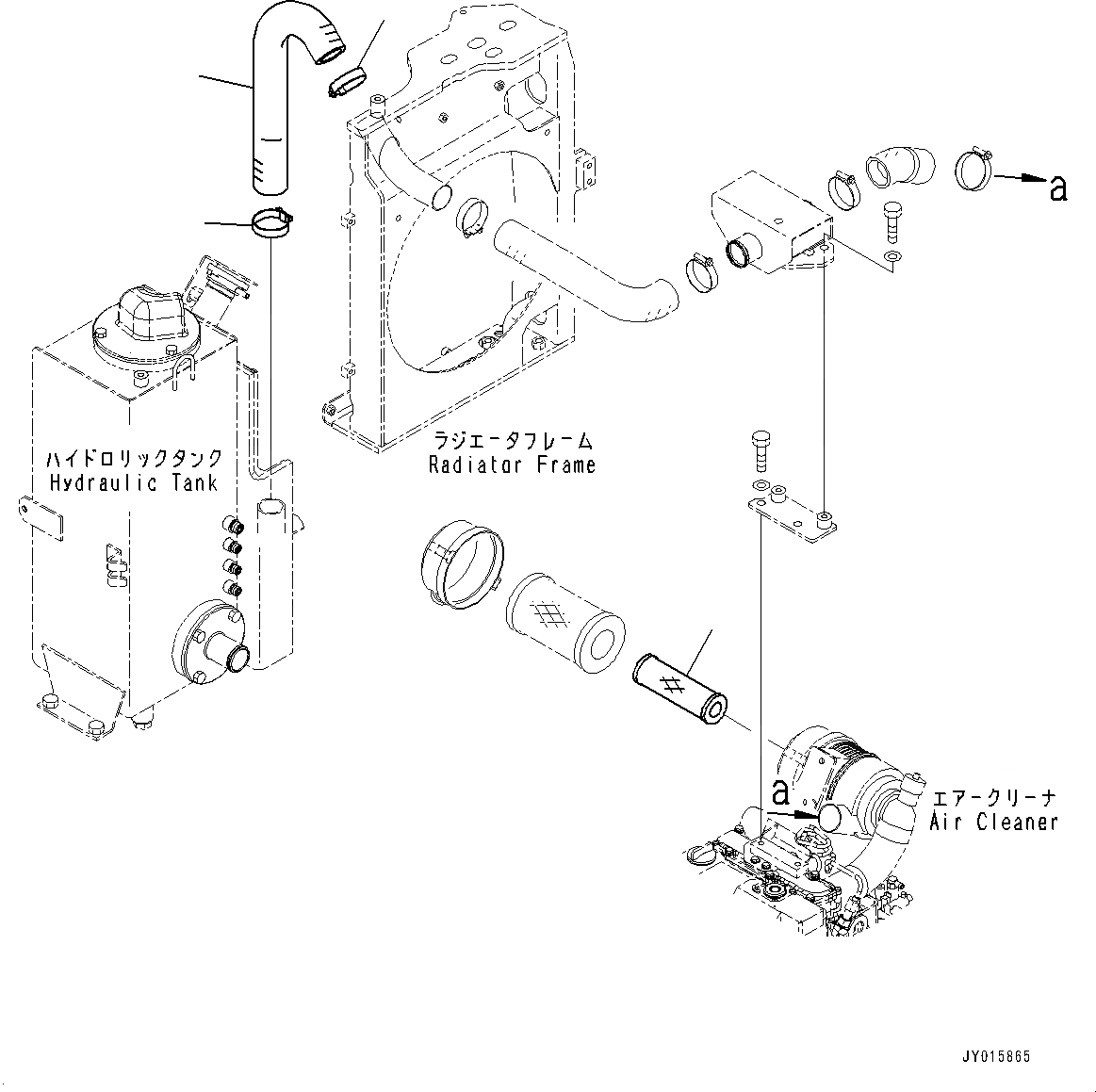 a

ラジエータフレーム
Radiator Frame

ハイドロリックタンク
Hydraulic Tank

a

エアークリーナ
Air Cleaner

JY015865