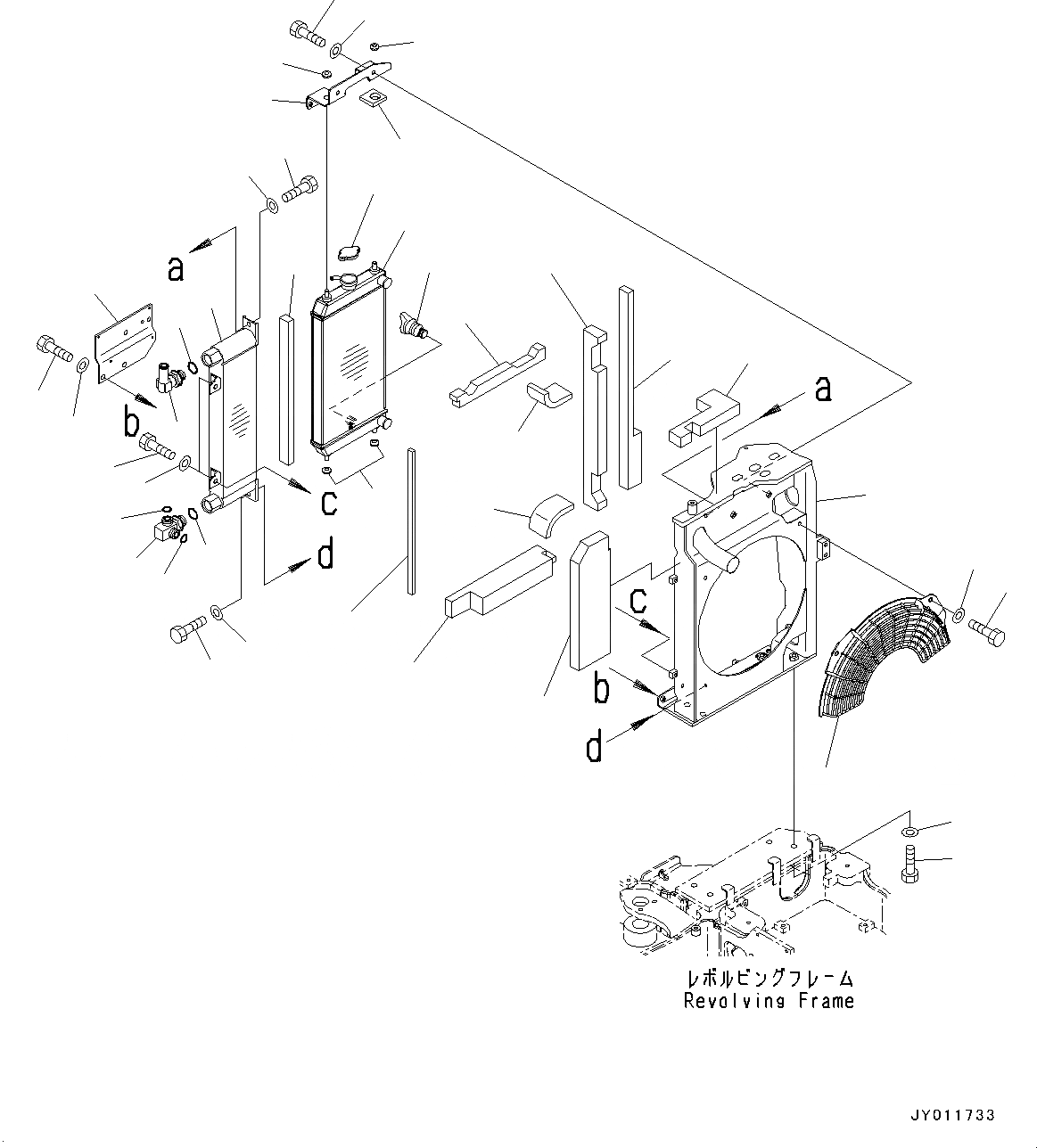 a
b
c
d
a
c
b
d
レボルビングフレーム
Revolving Frame
JY011733