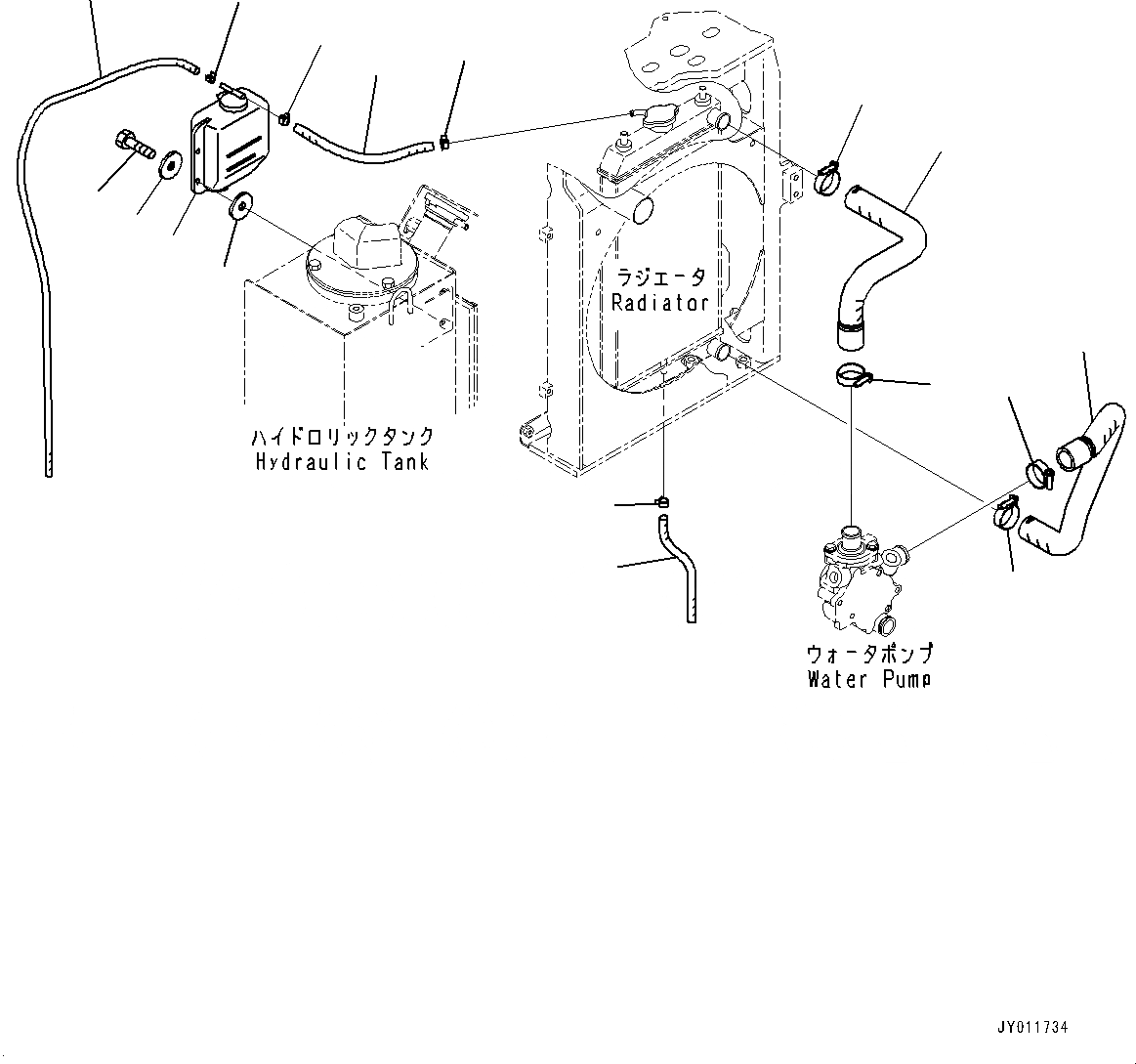 ラジエータ
Radiator

ハイドロリックタンク
Hydraulic Tank

ウォータポンプ
Water Pump

JY011734