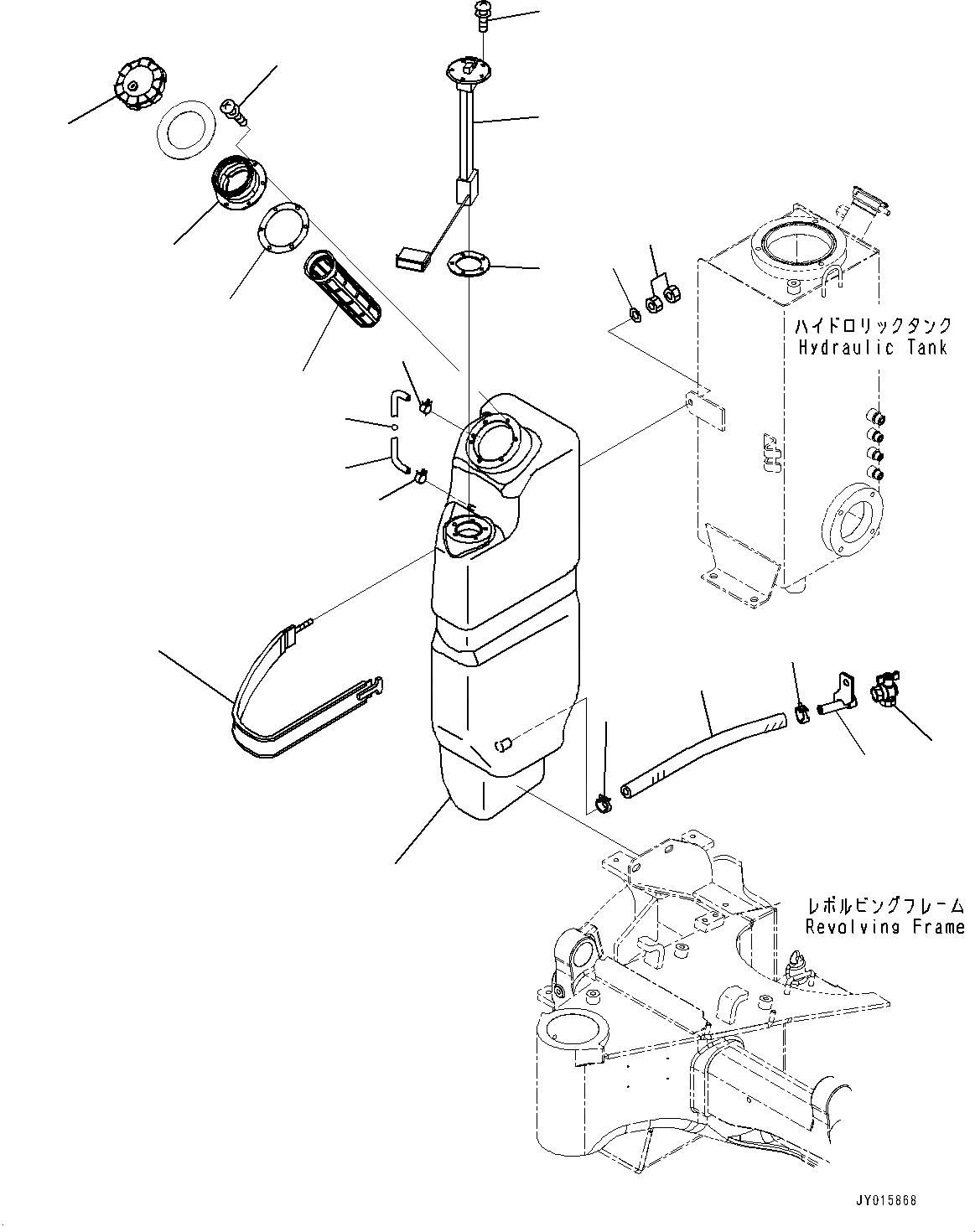 ハイドロリックタンク
Hydraulic Tank

レボルビングフレーム
Revolving Frame

JY015868