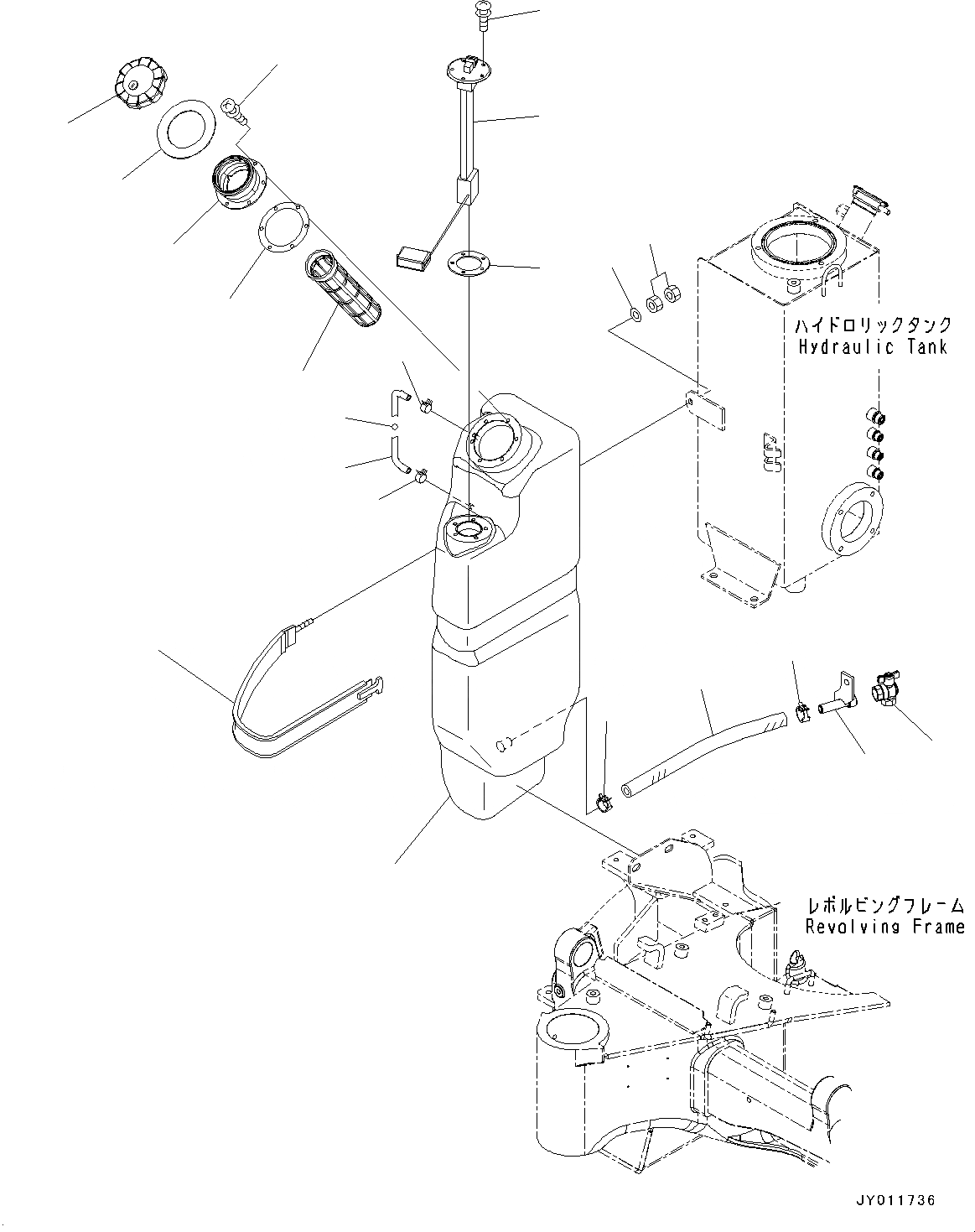 ハイドロリックタンク
Hydraulic Tank

レボルビングフレーム
Revolving Frame

JY011736