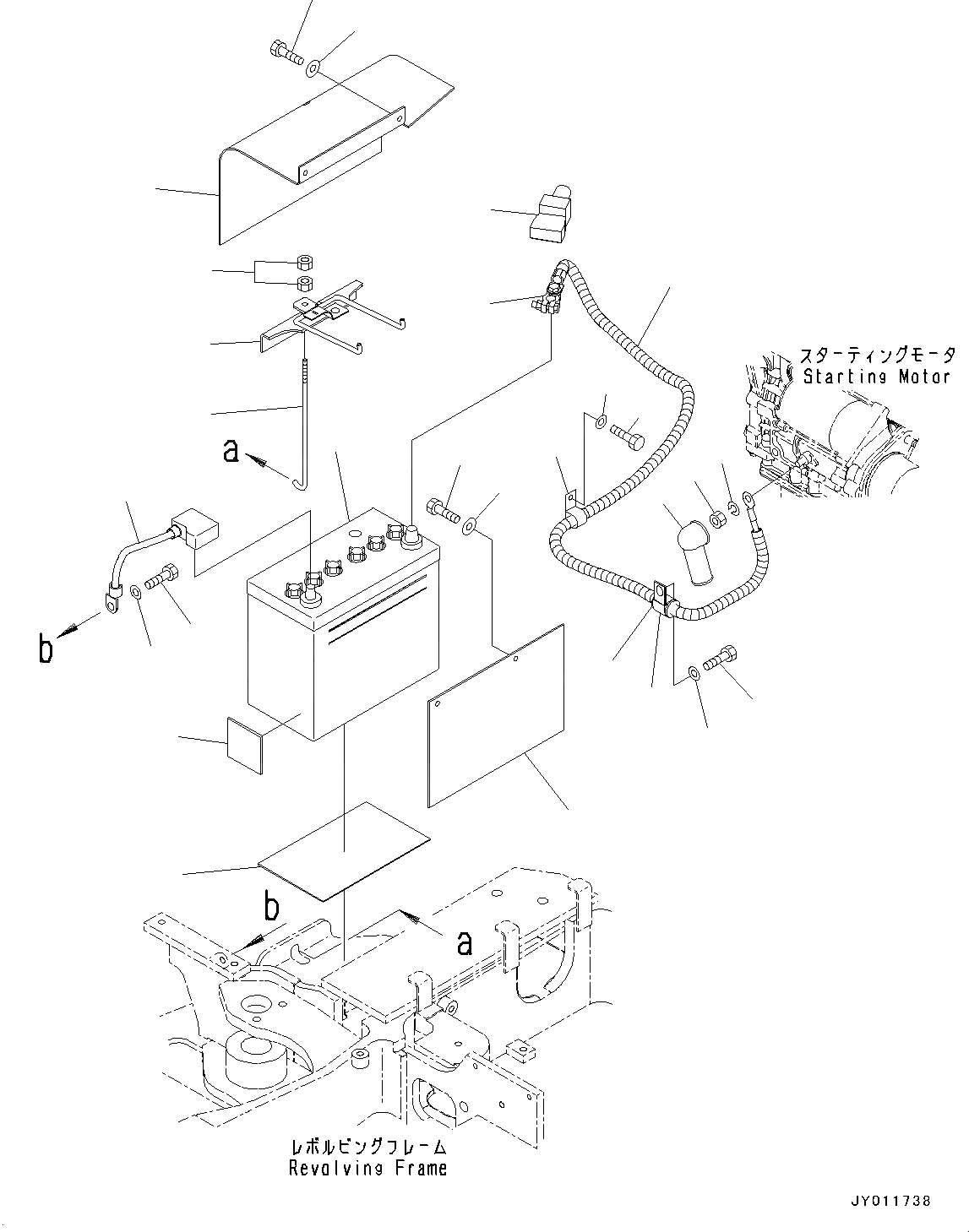 スターティングモータ
Starting Motor

a

b

b

a

レボルビングフレーム
Revolving Frame

JY011738