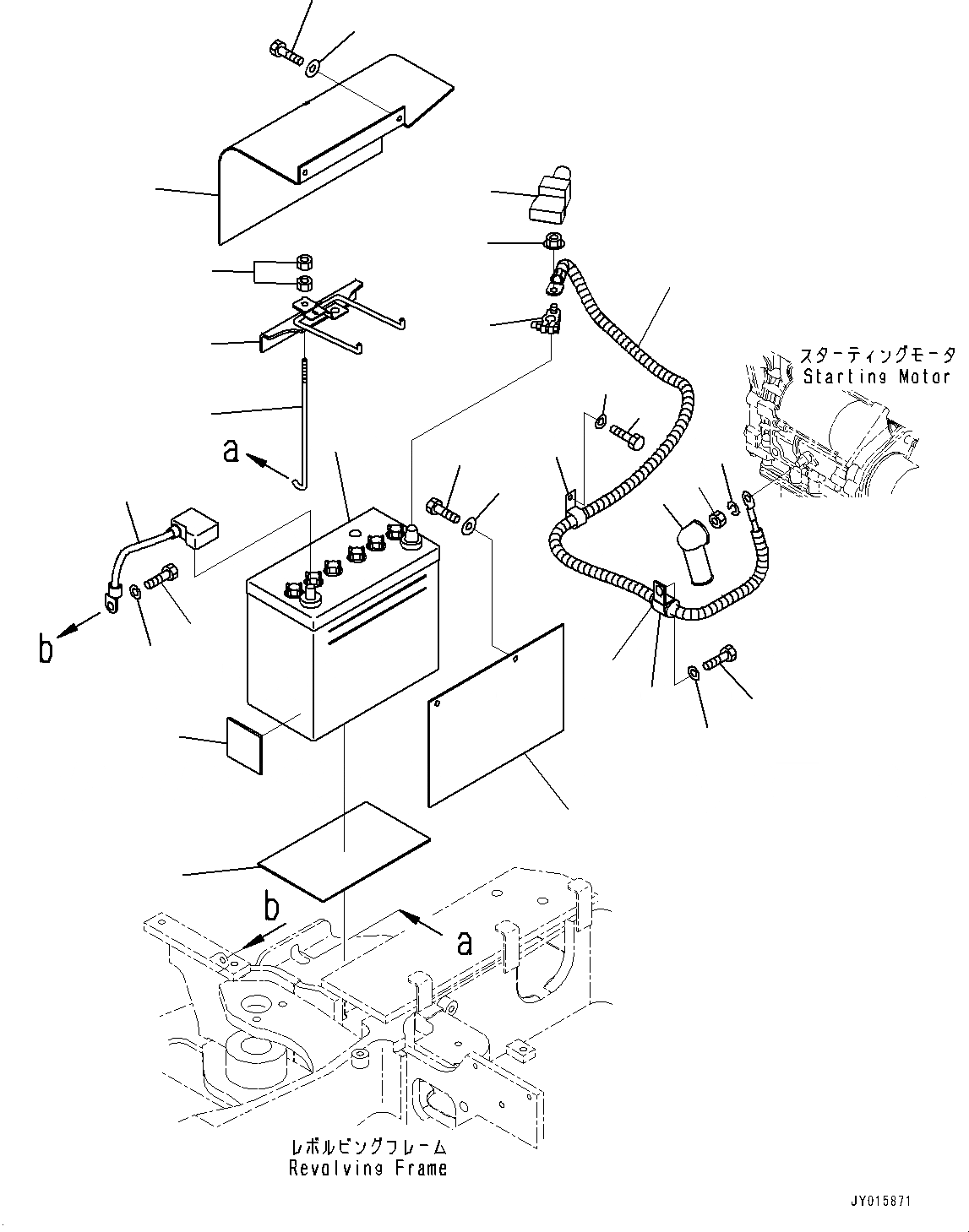 スターティングモータ
Starting Motor

a

b

b

a

レボルビングフレーム
Revolving Frame

JY015871