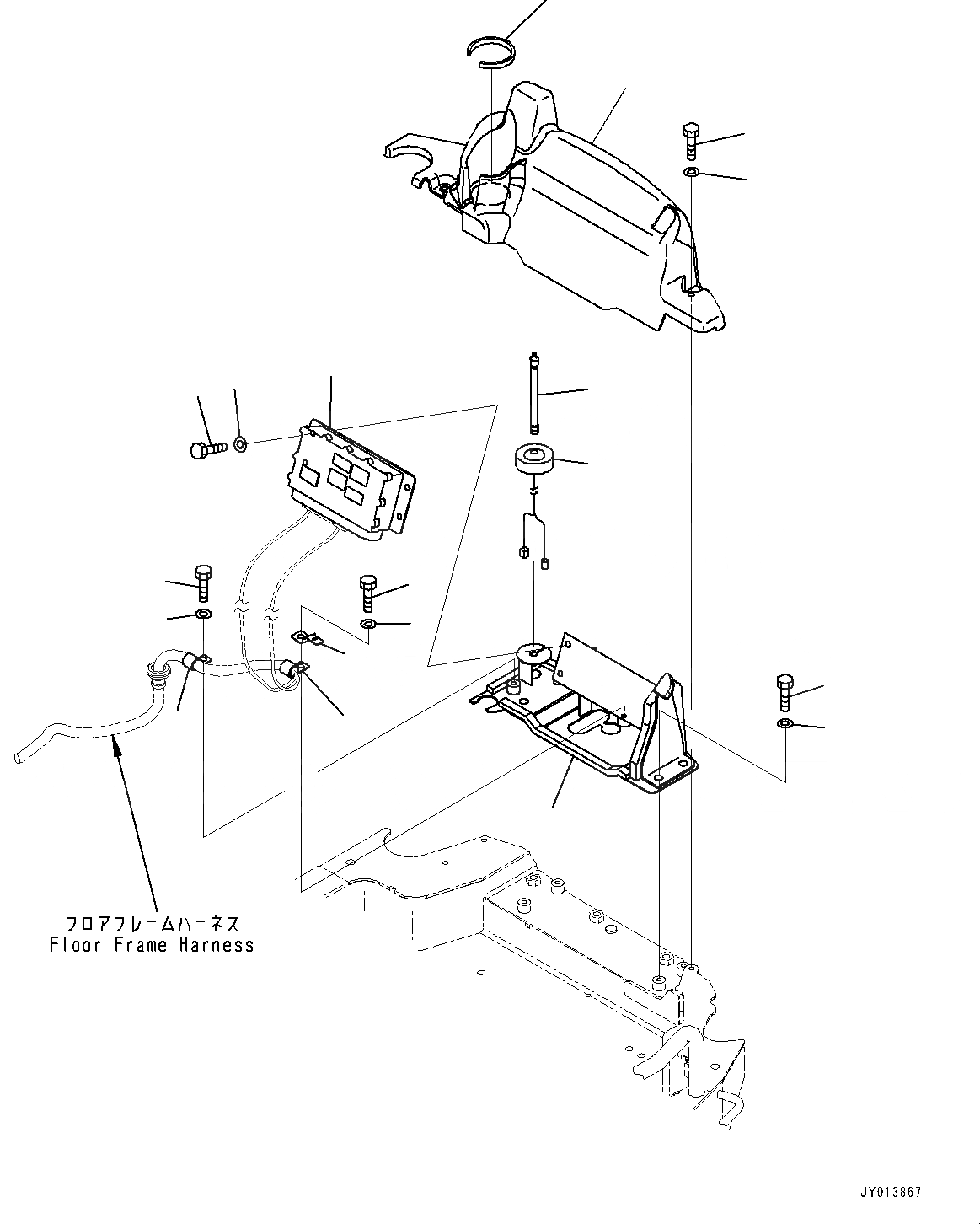 フロアフレームハーネス
Floor Frame Harness

JY013867