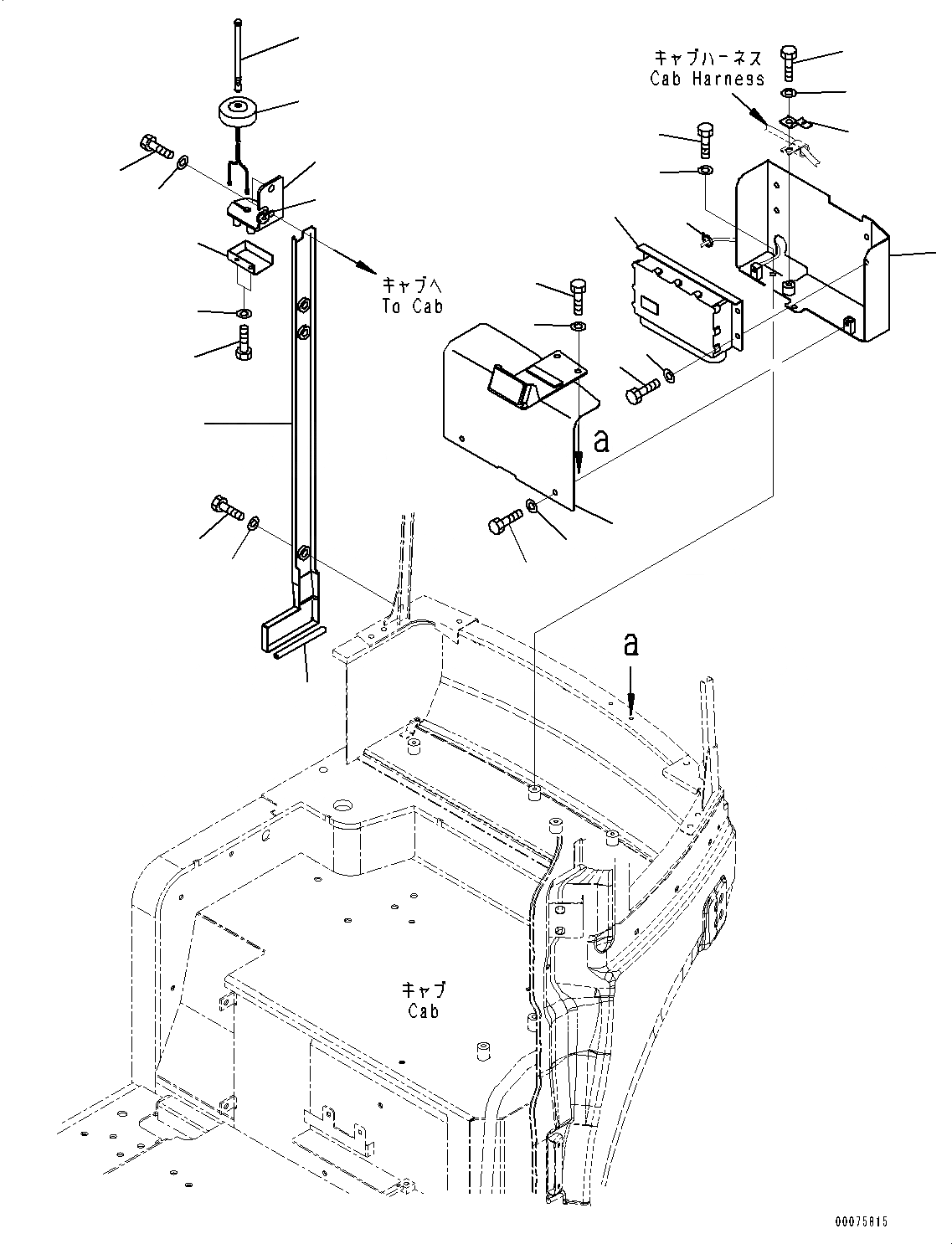 キャブハーネス
Cab Harness

キャブへ
To Cab

a

a

キャブ
Cab

00075815