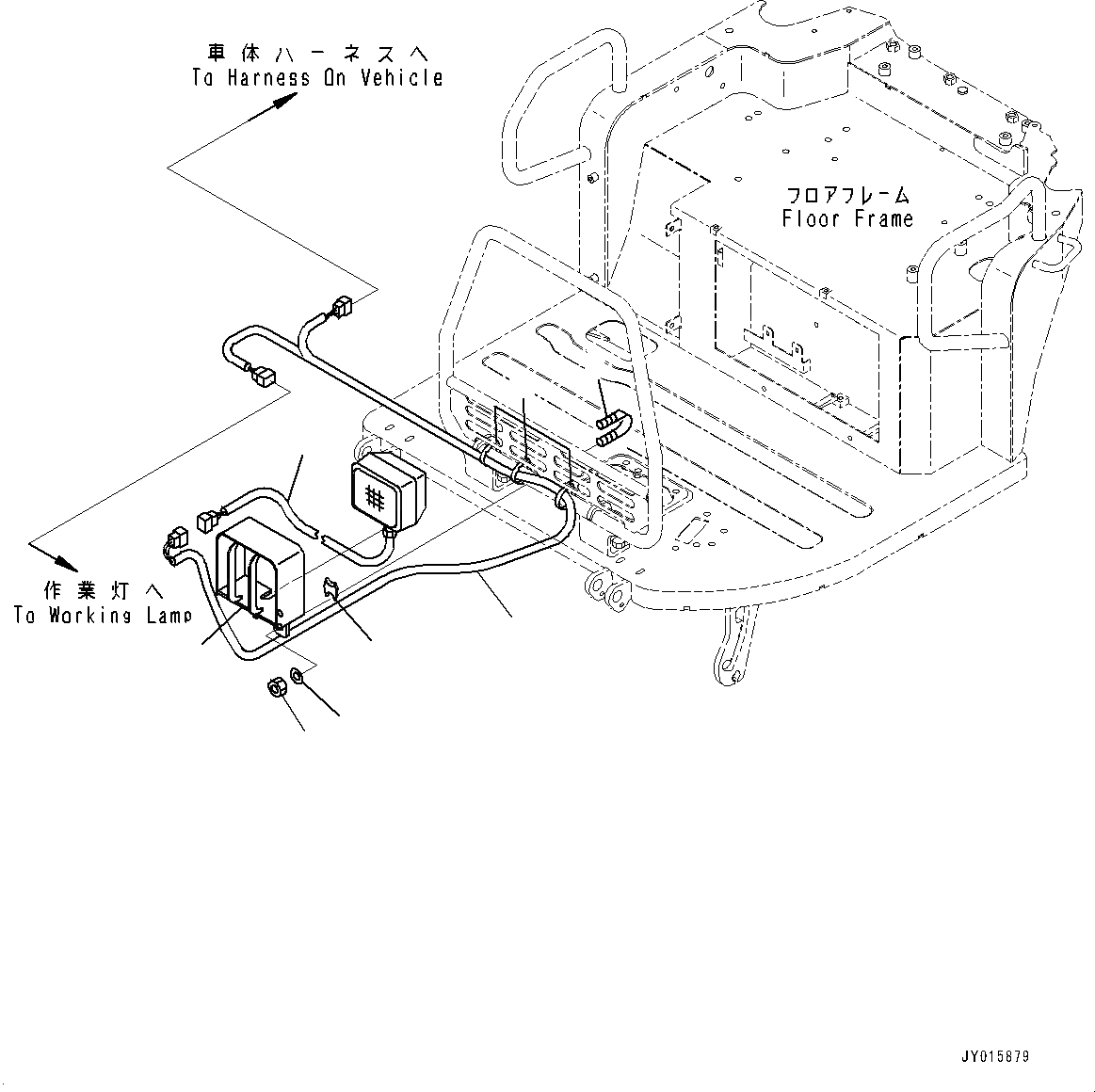 車体ハーネスへ
To Harness On Vehicle

フロアフレーム
Floor Frame

作業灯へ
To Working Lamp

JY015879