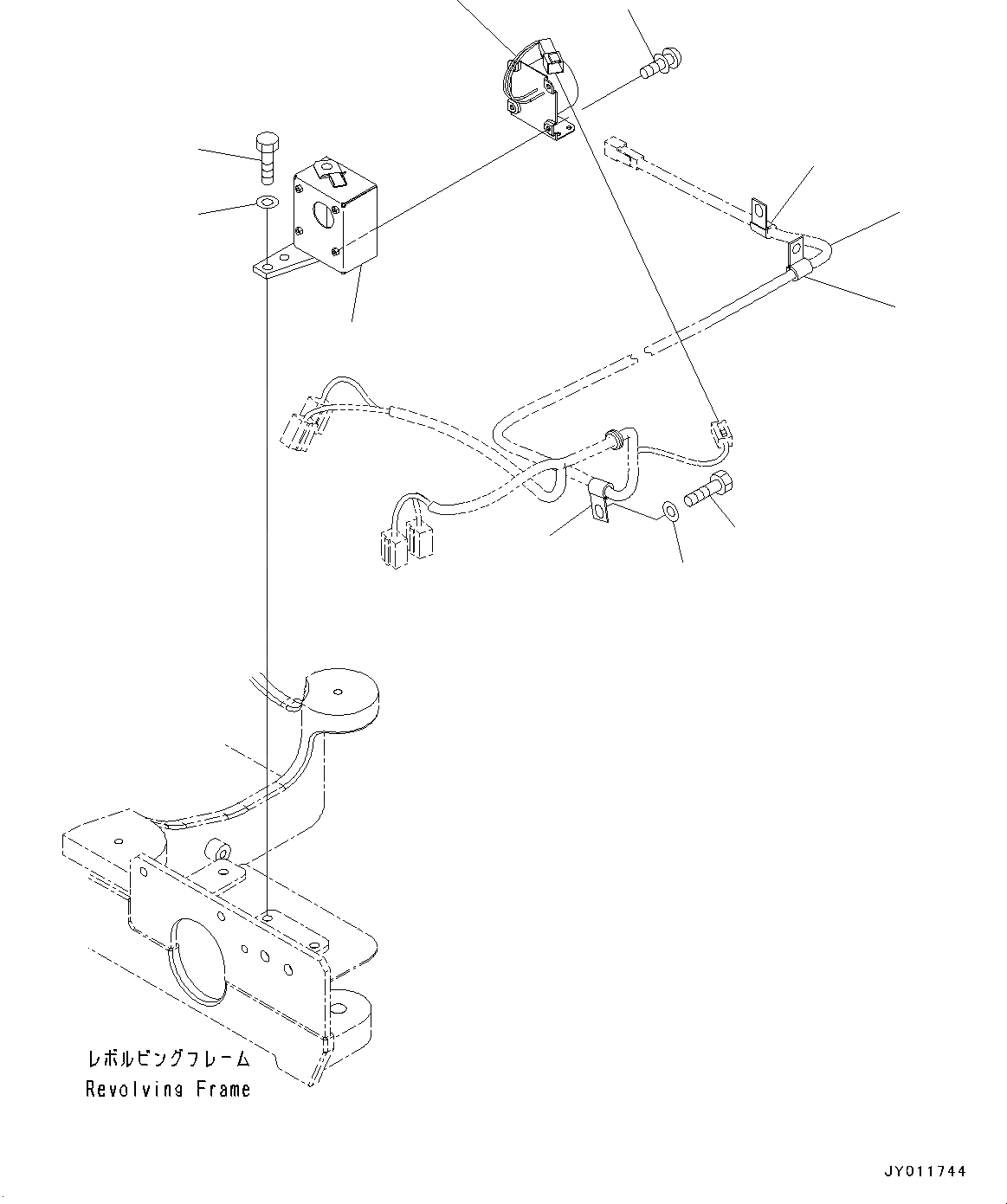 レボルビングフレーム
Revolving Frame

JY011744