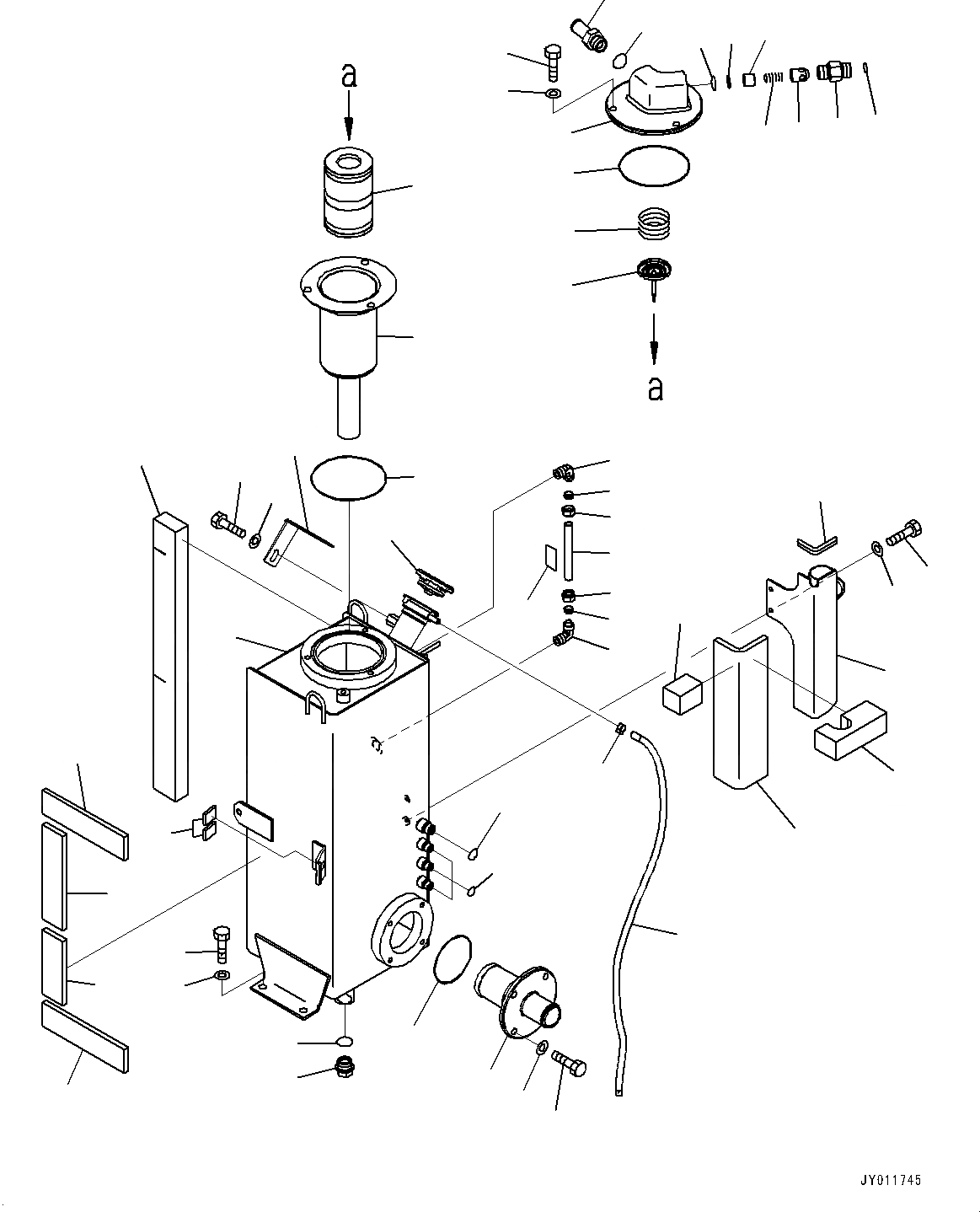 a

a

JY011745