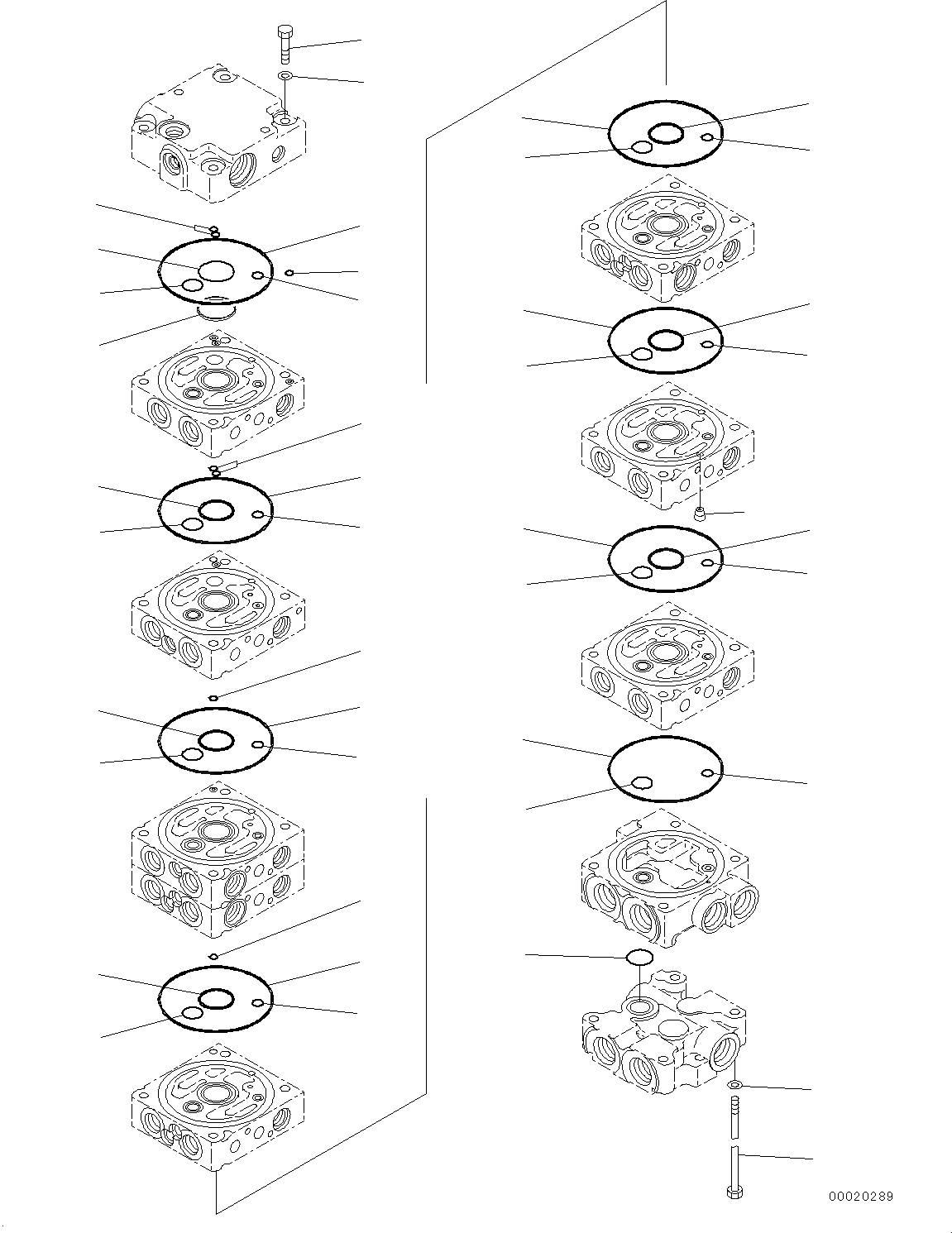 00020289