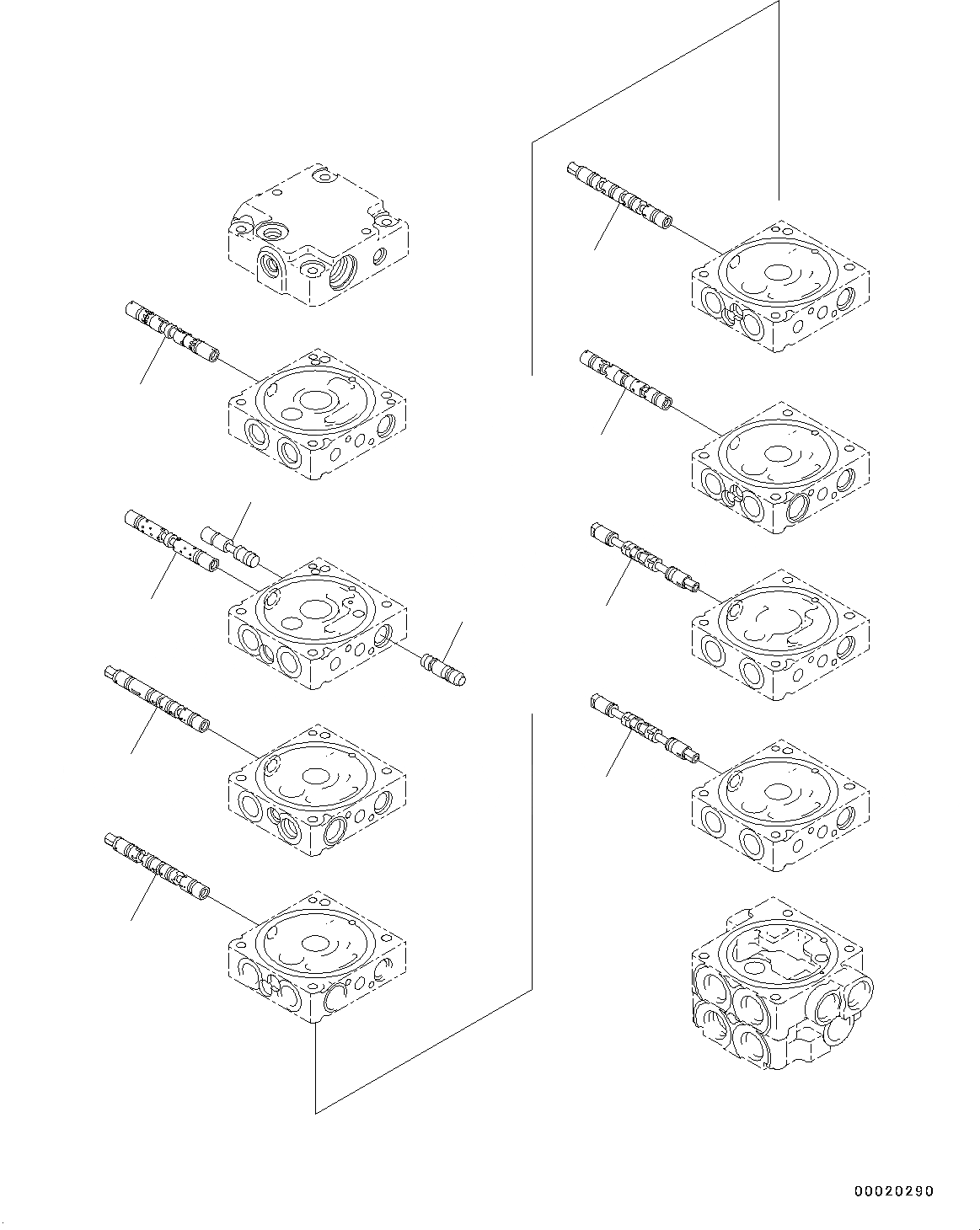 00020290