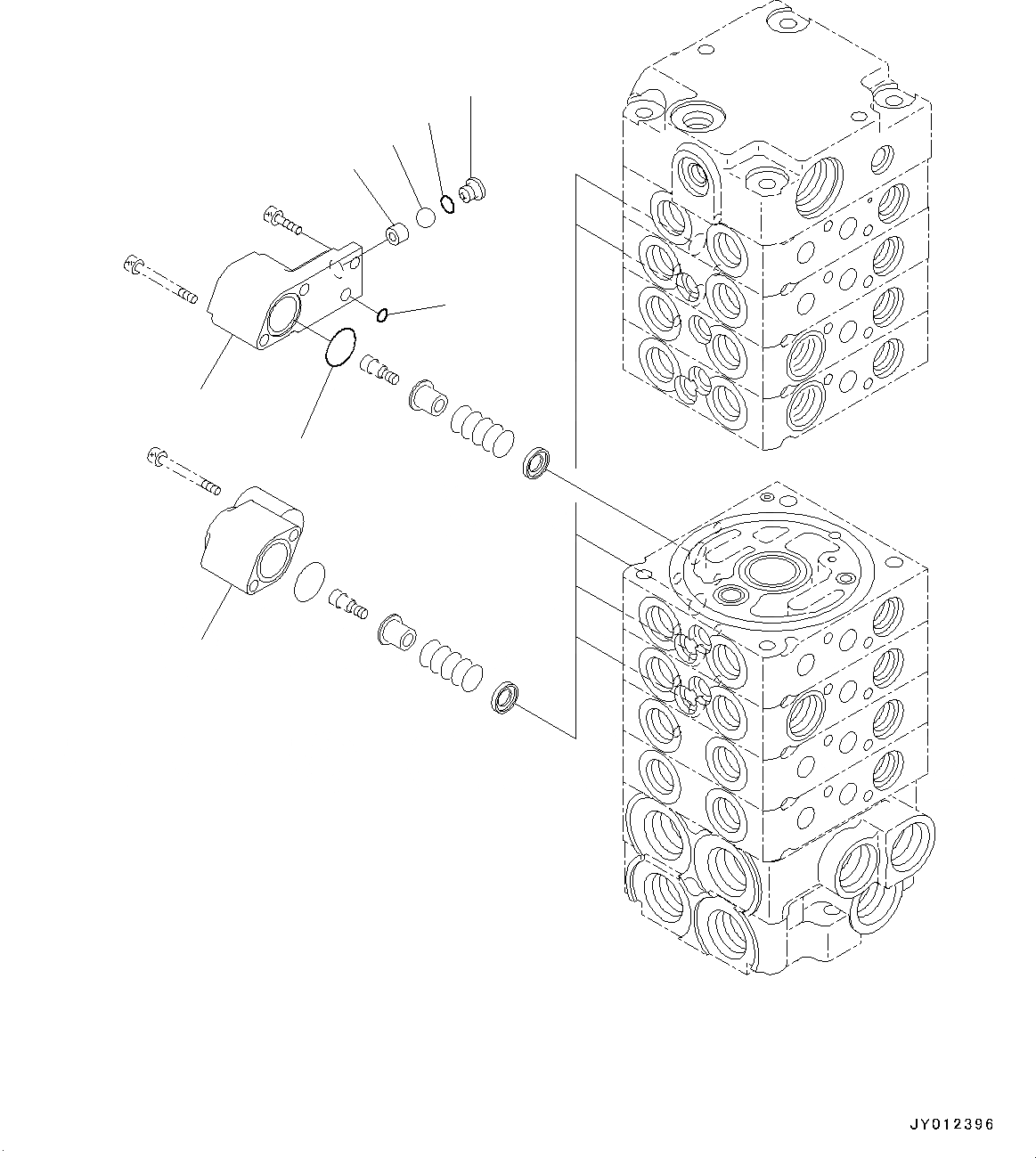 JY012396