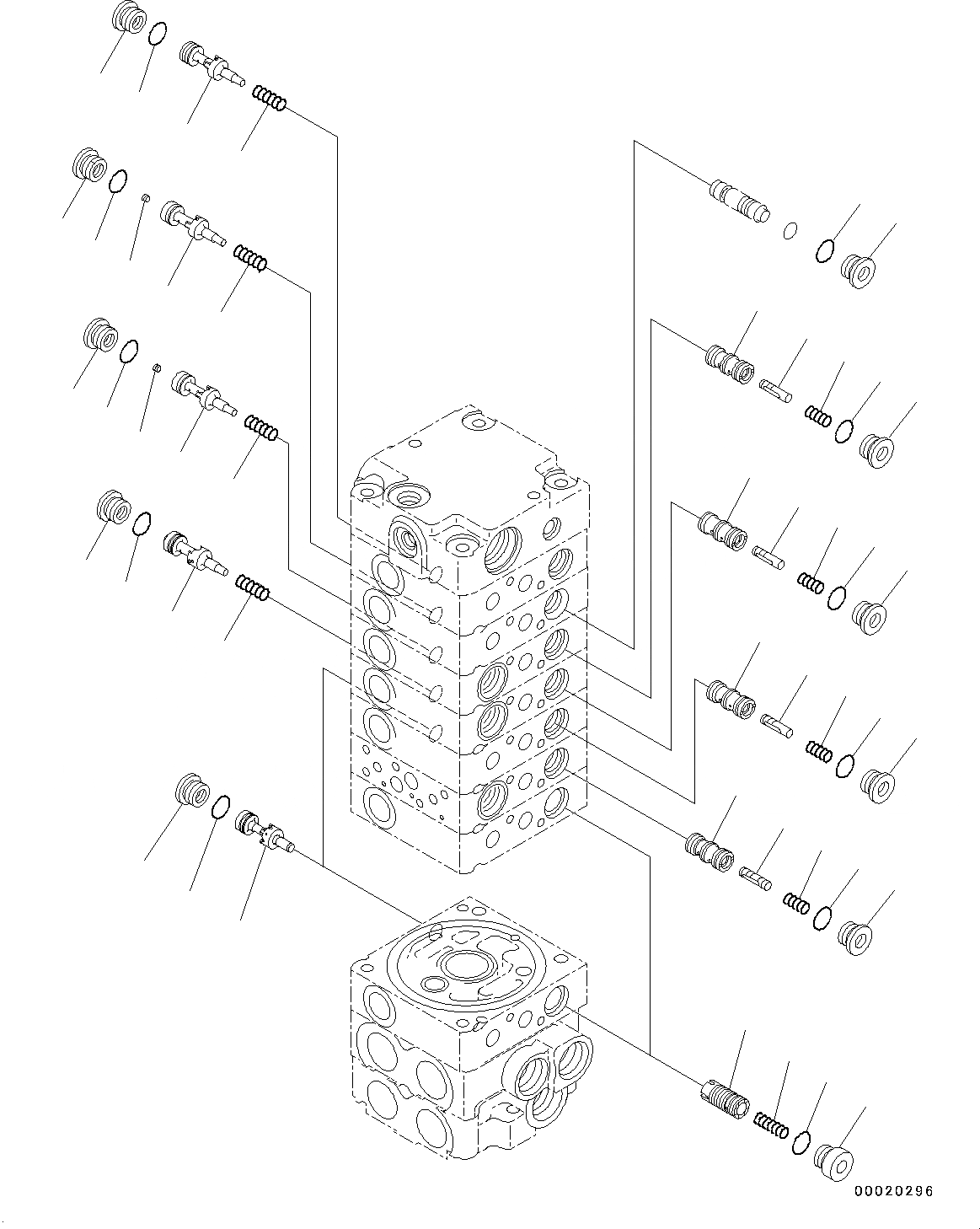 00020296