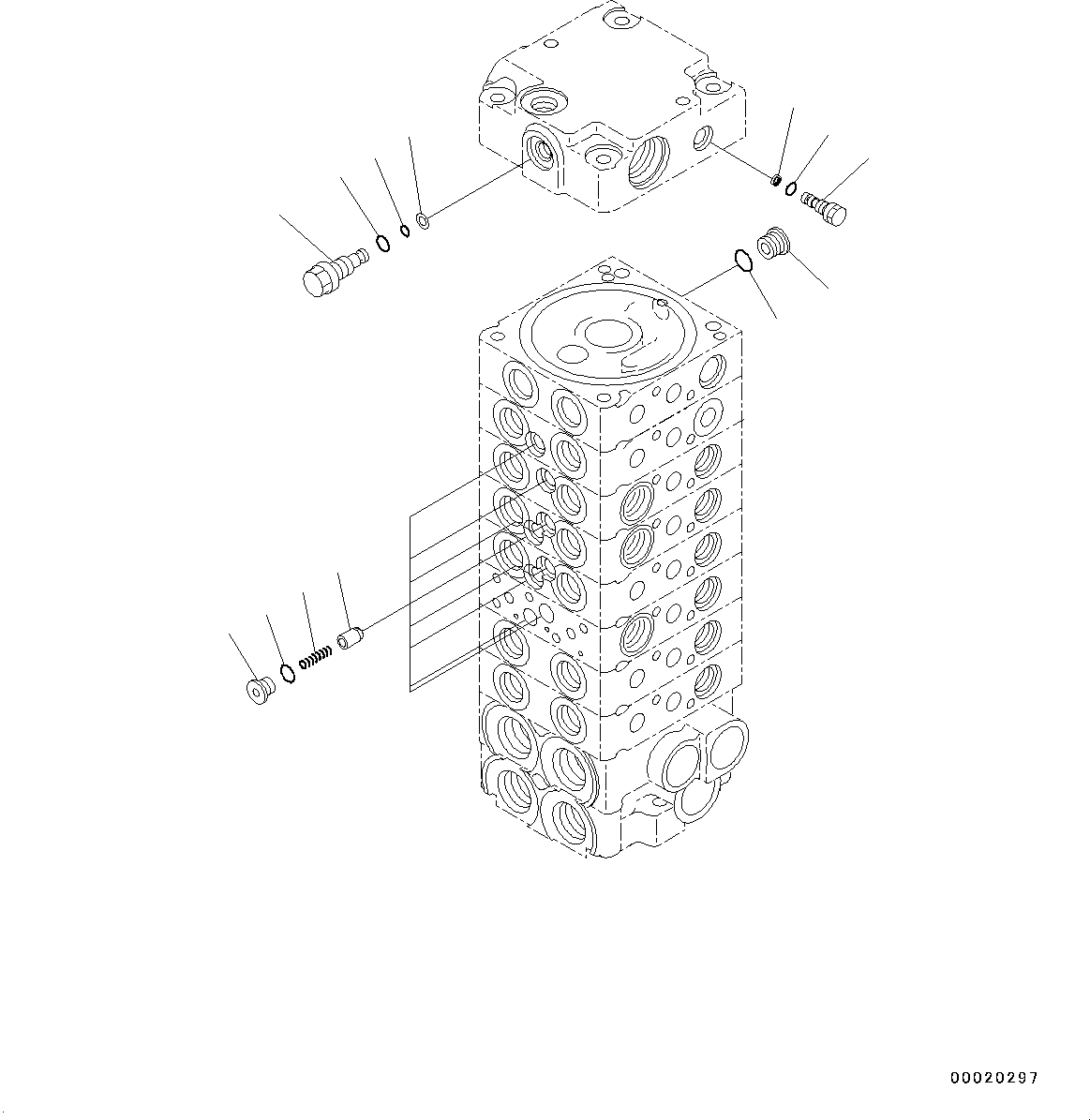 00020297