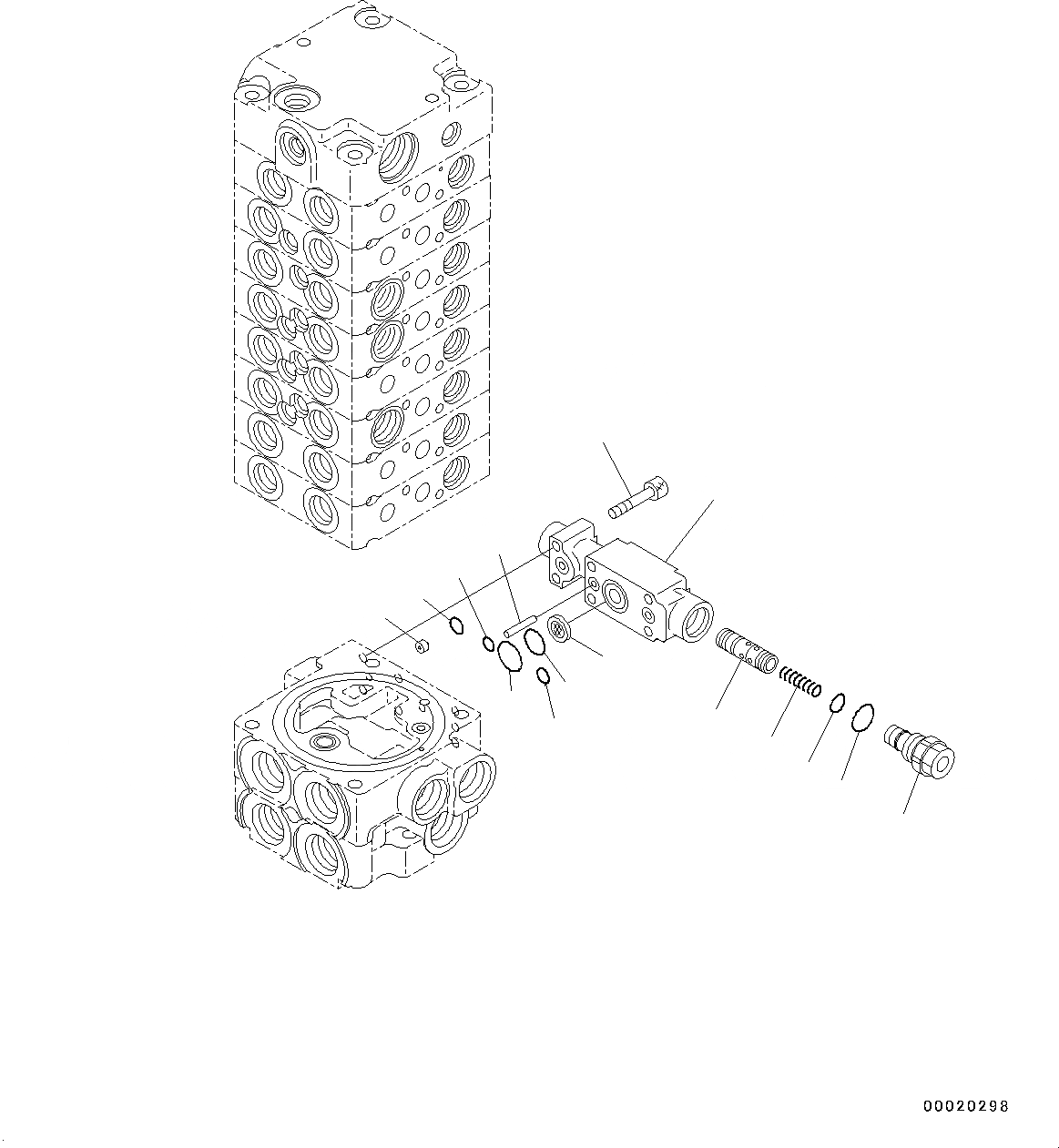 00020298