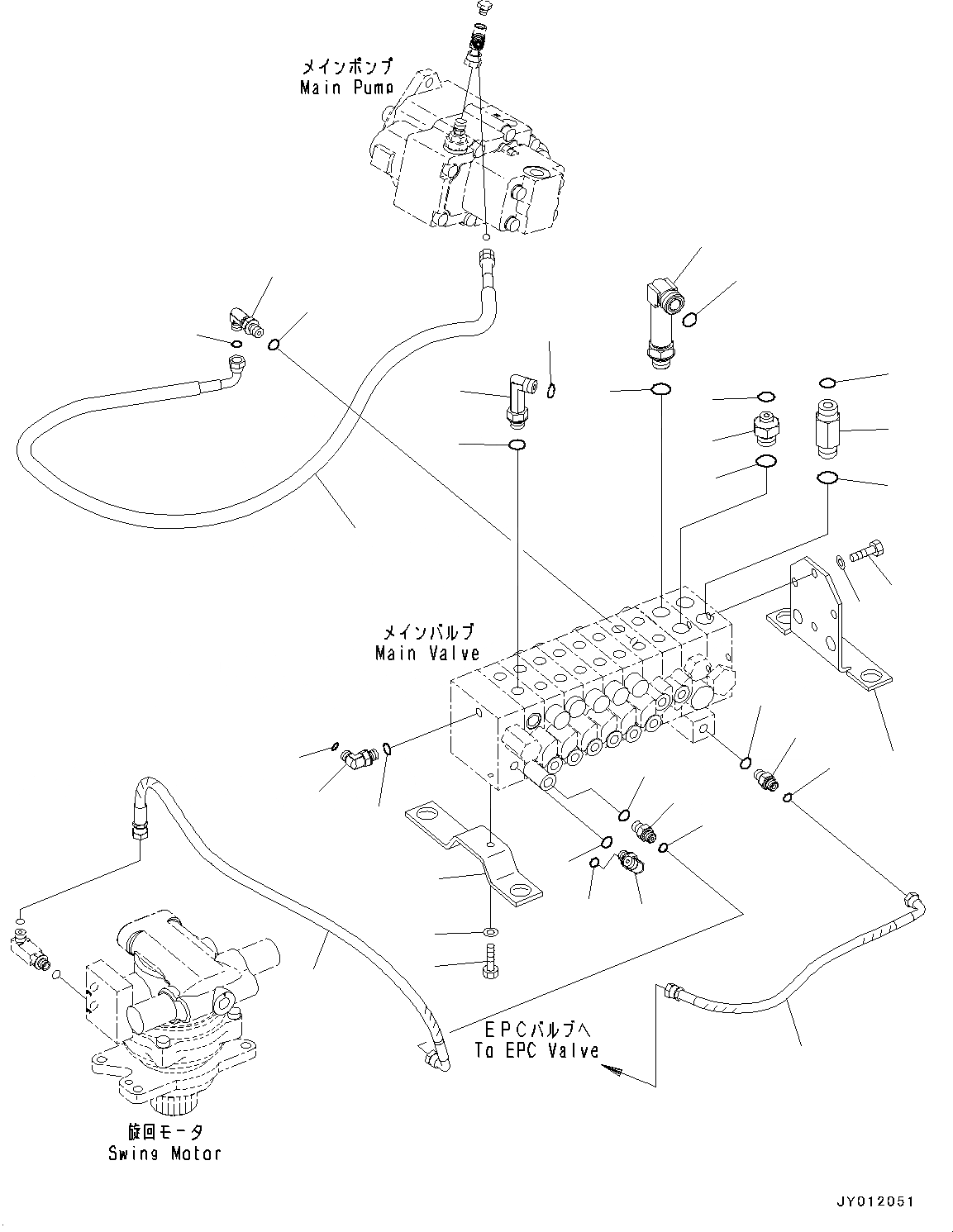 メインポンプ
Main Pump

メインバルブ
Main Valve

EPCバルブへ
To EPC Valve

旋回モータ
Swing Motor

JY012051