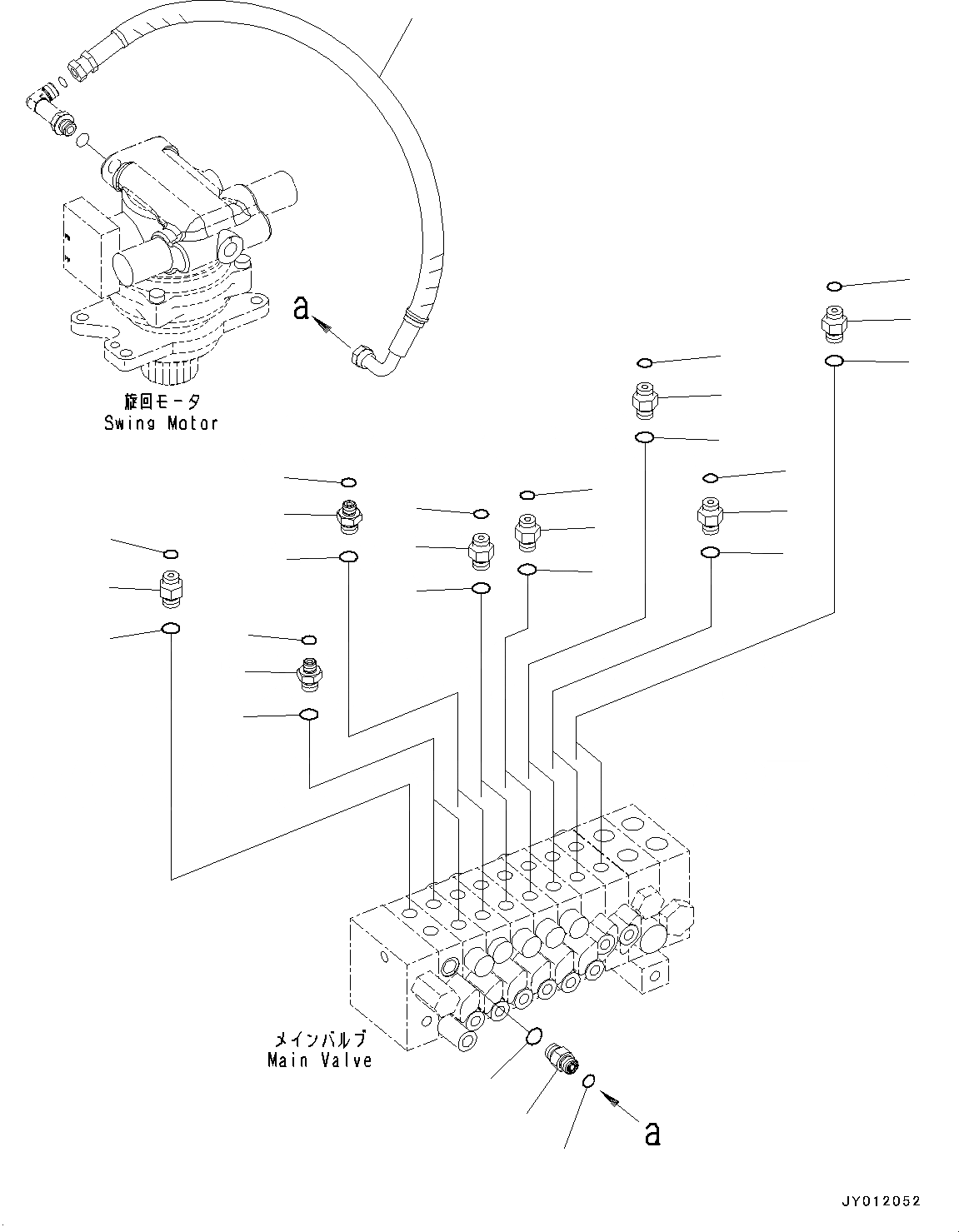 a

旋回モータ
Swing Motor

メインバルブ
Main Valve

a

JY012052