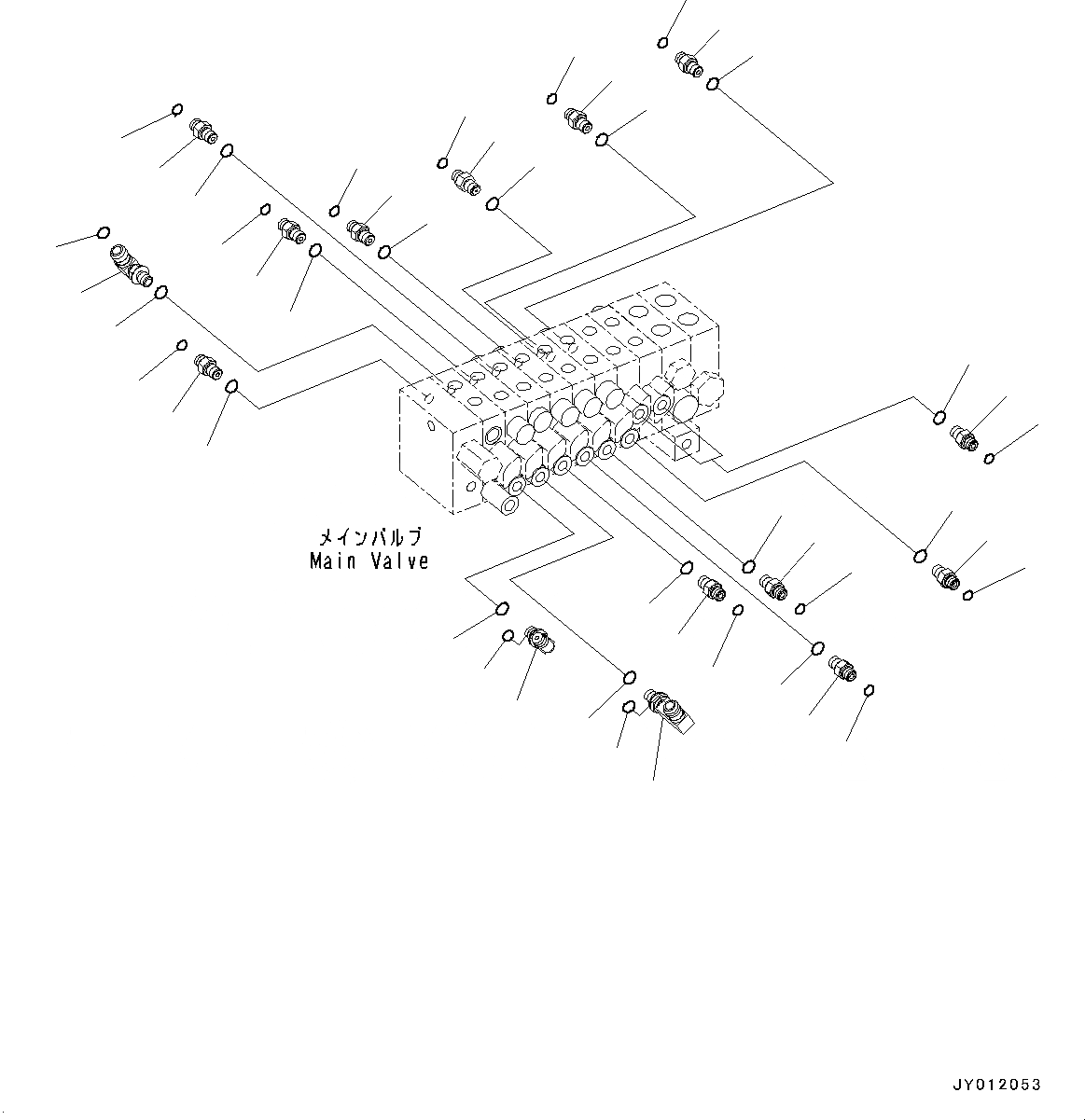 メインバルブ
Main Valve

JY012053