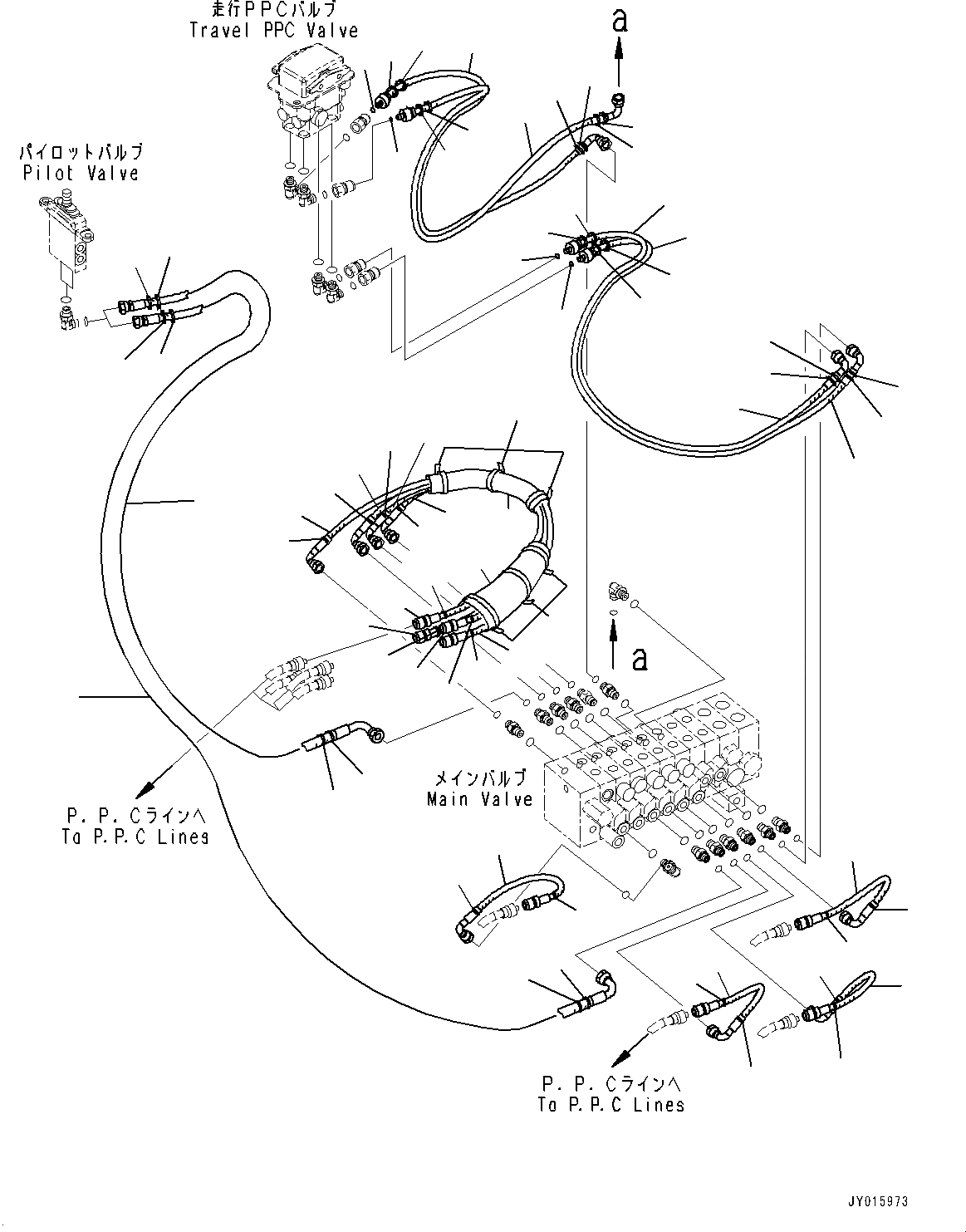 走行PPCバルブ
Travel PPC Valve

a

パイロットバルブ
Pilot Valve

a

メインバルブ
Main Valve

P.P.Cラインへ
To P.P.C Lines

P.P.Cラインへ
To P.P.C Lines

JY015973