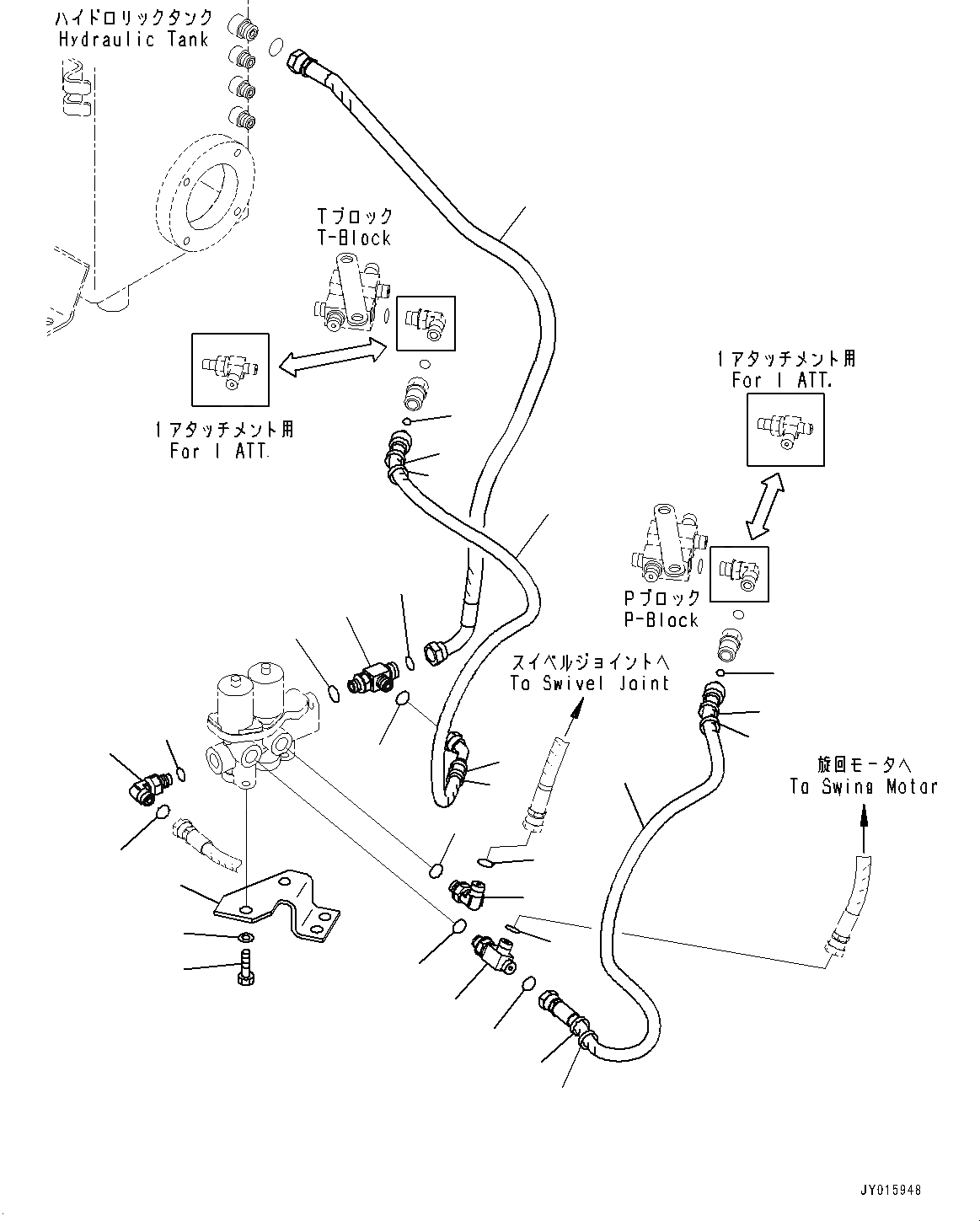 ハイドロリックタンク
Hydraulic Tank

Tブロック
T-Block

1アタッチメント用
For 1 ATT.

1アタッチメント用
For 1 ATT.

Pブロック
P-Block

スイベルジョイントへ
To Swivel Joint

旋回モータへ
To Swing Motor

JY015948