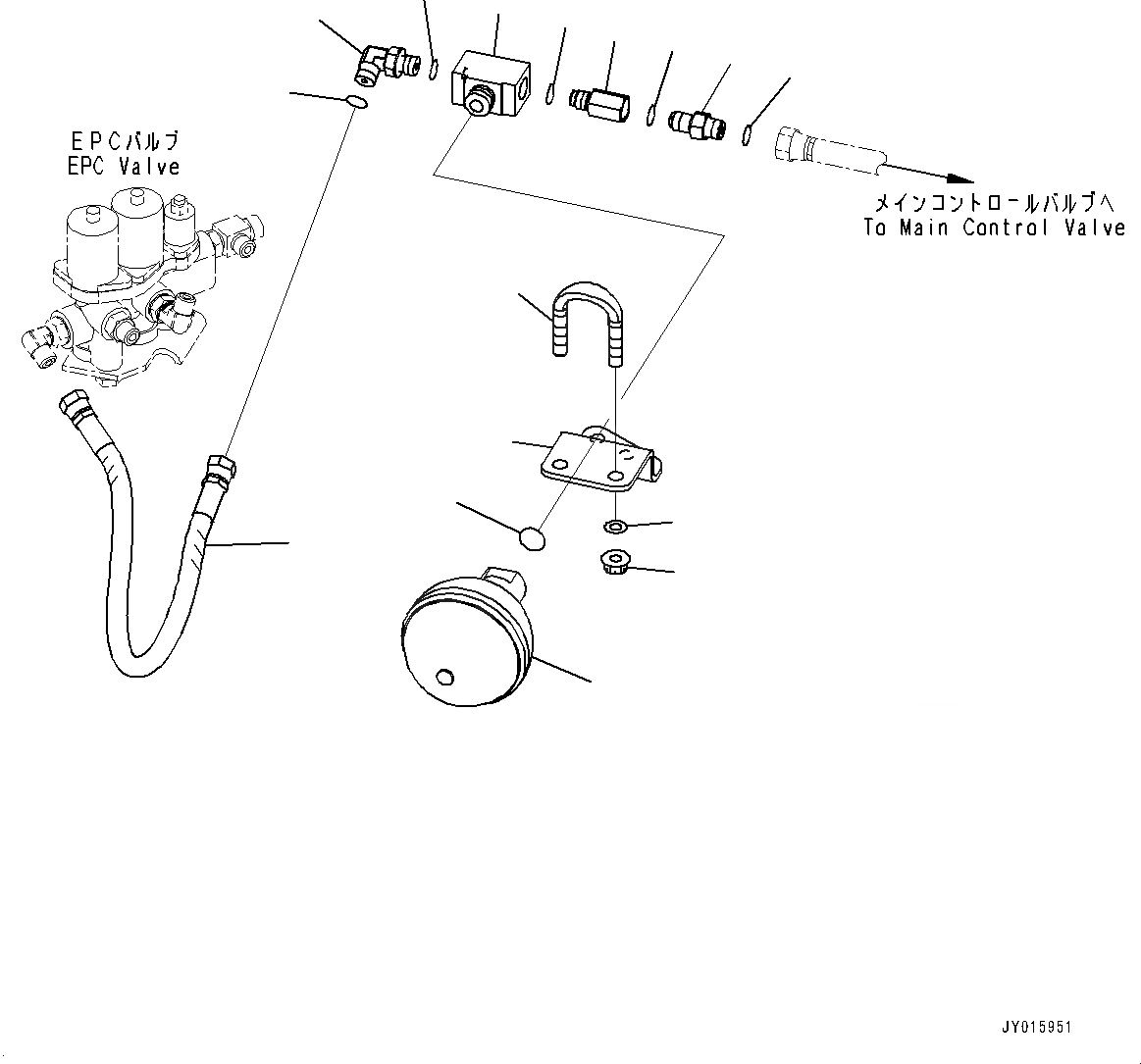 EPCバルブ
EPC Valve

メインコントロールバルブへ
To Main Control Valve

JY015951