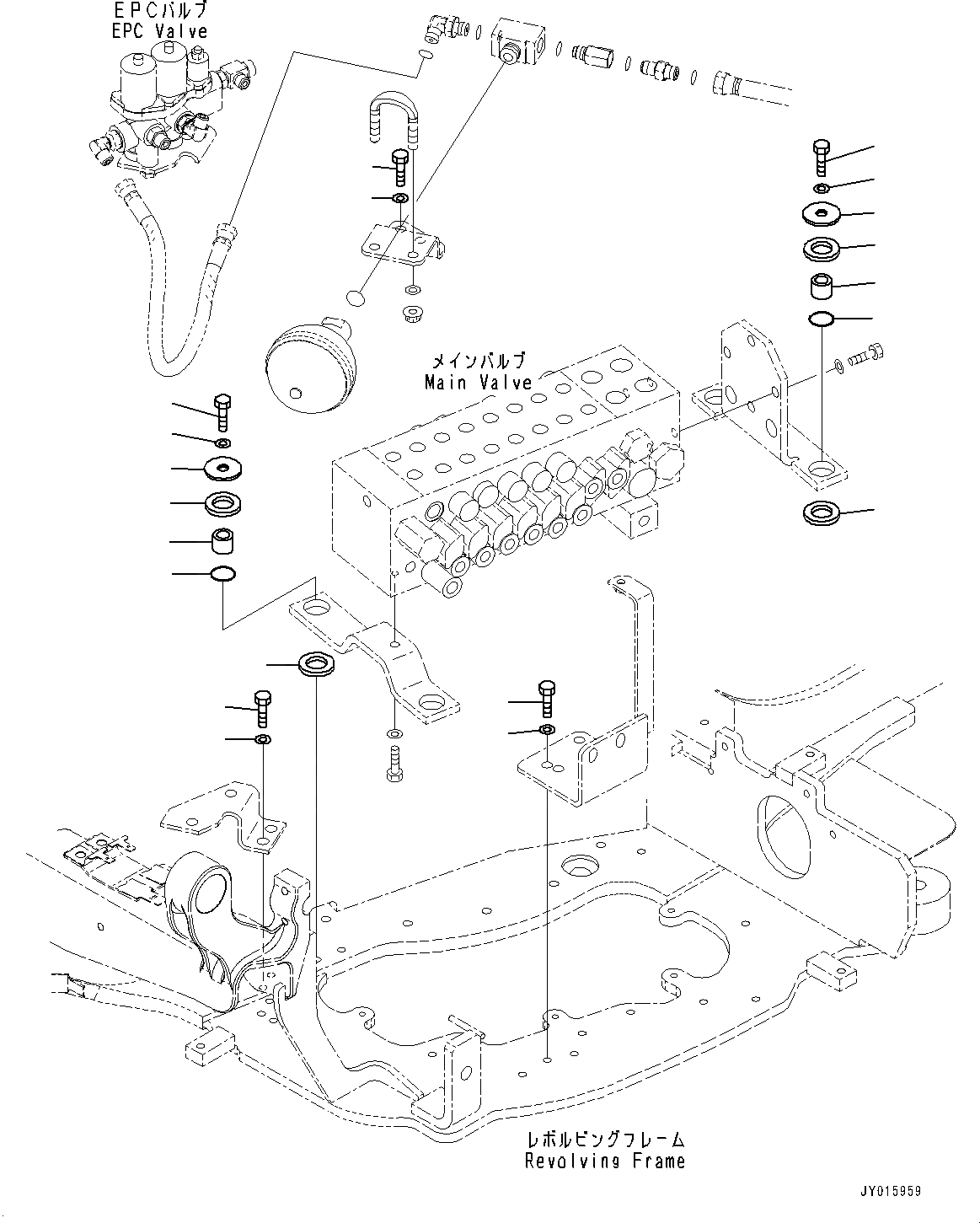 EPCバルブ
EPC Valve

メインバルブ
Main Valve

レボルビングフレーム
Revolving Frame

JY015959