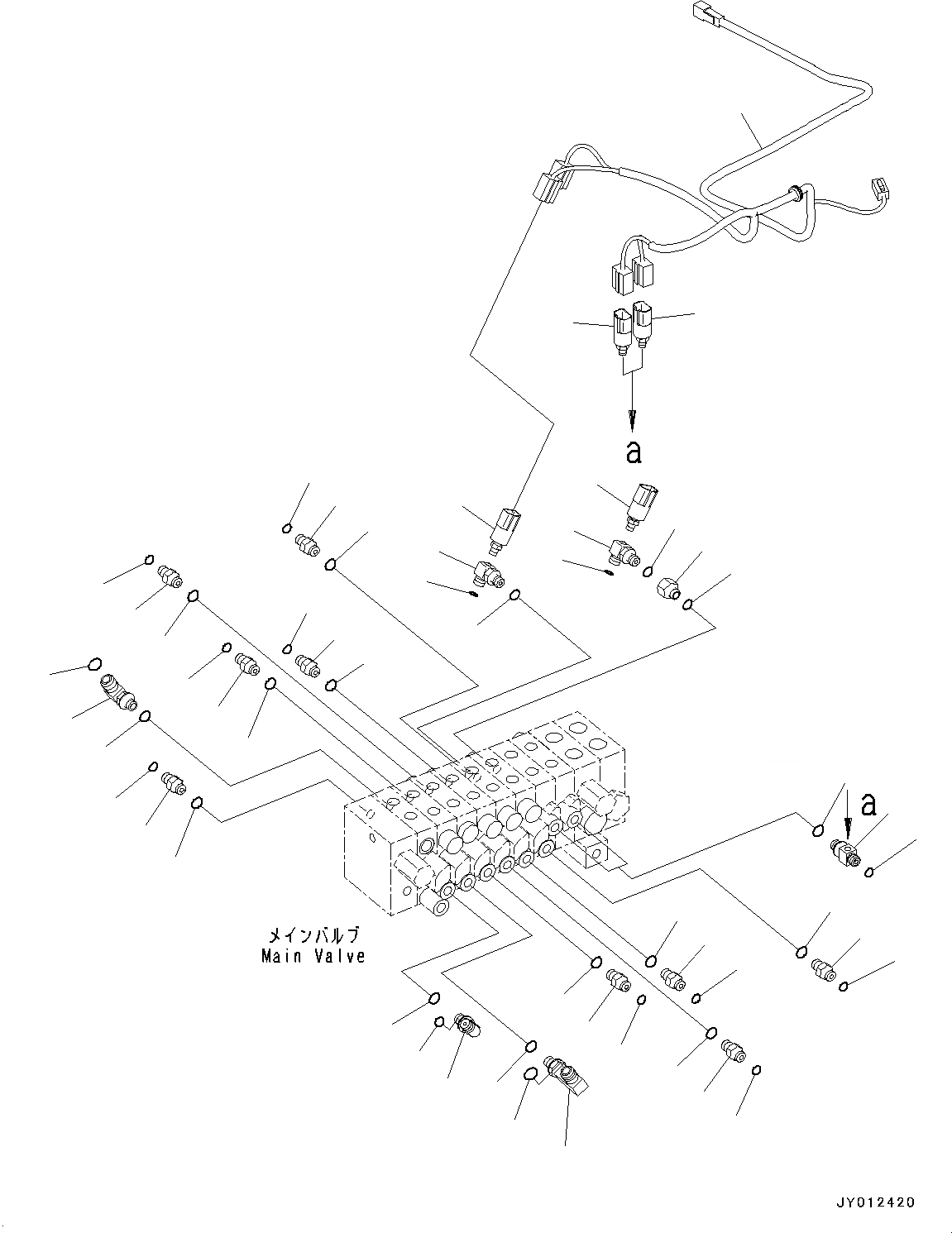 a

a

メインバルブ
Main Valve

JY012420