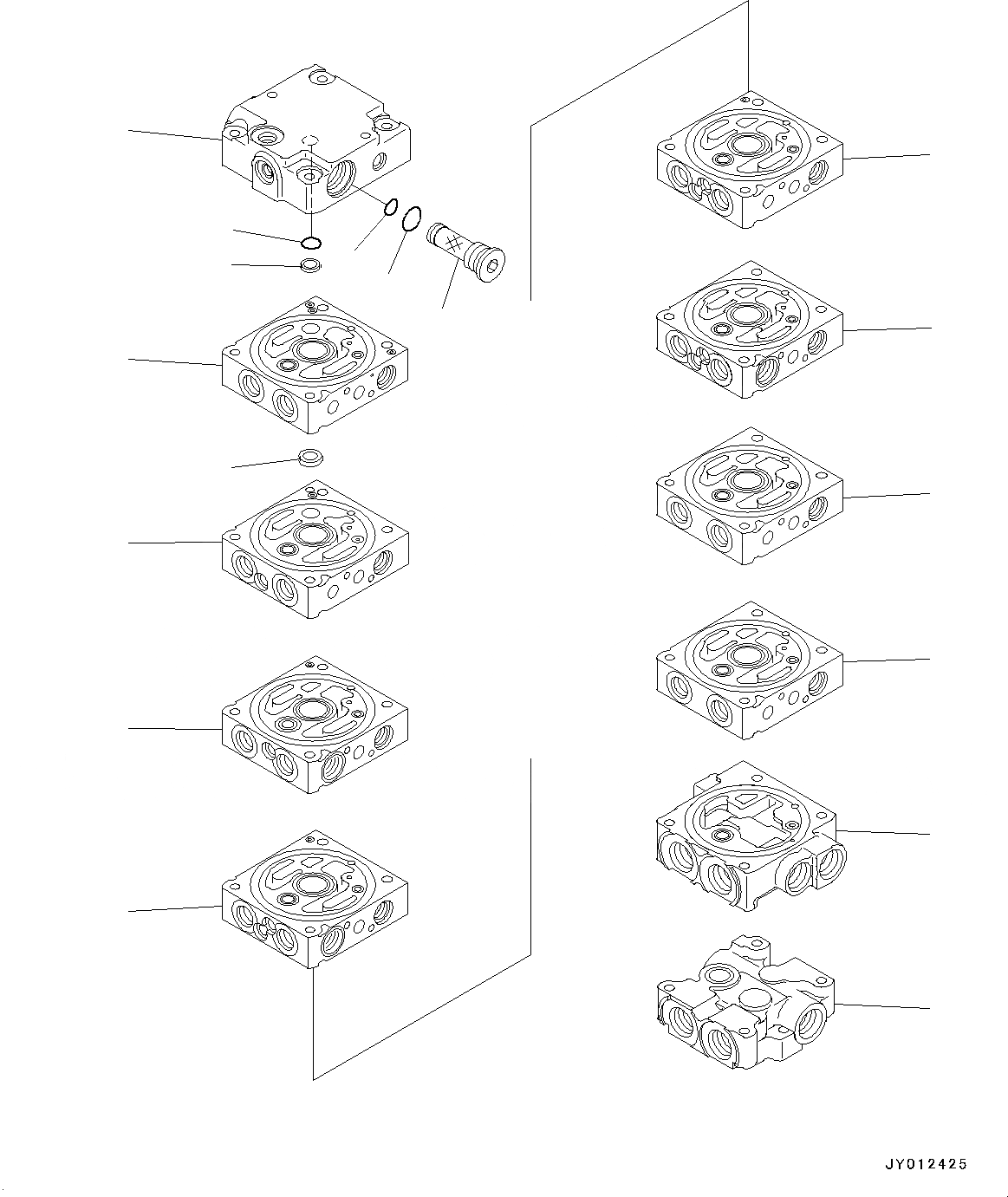 JY012425