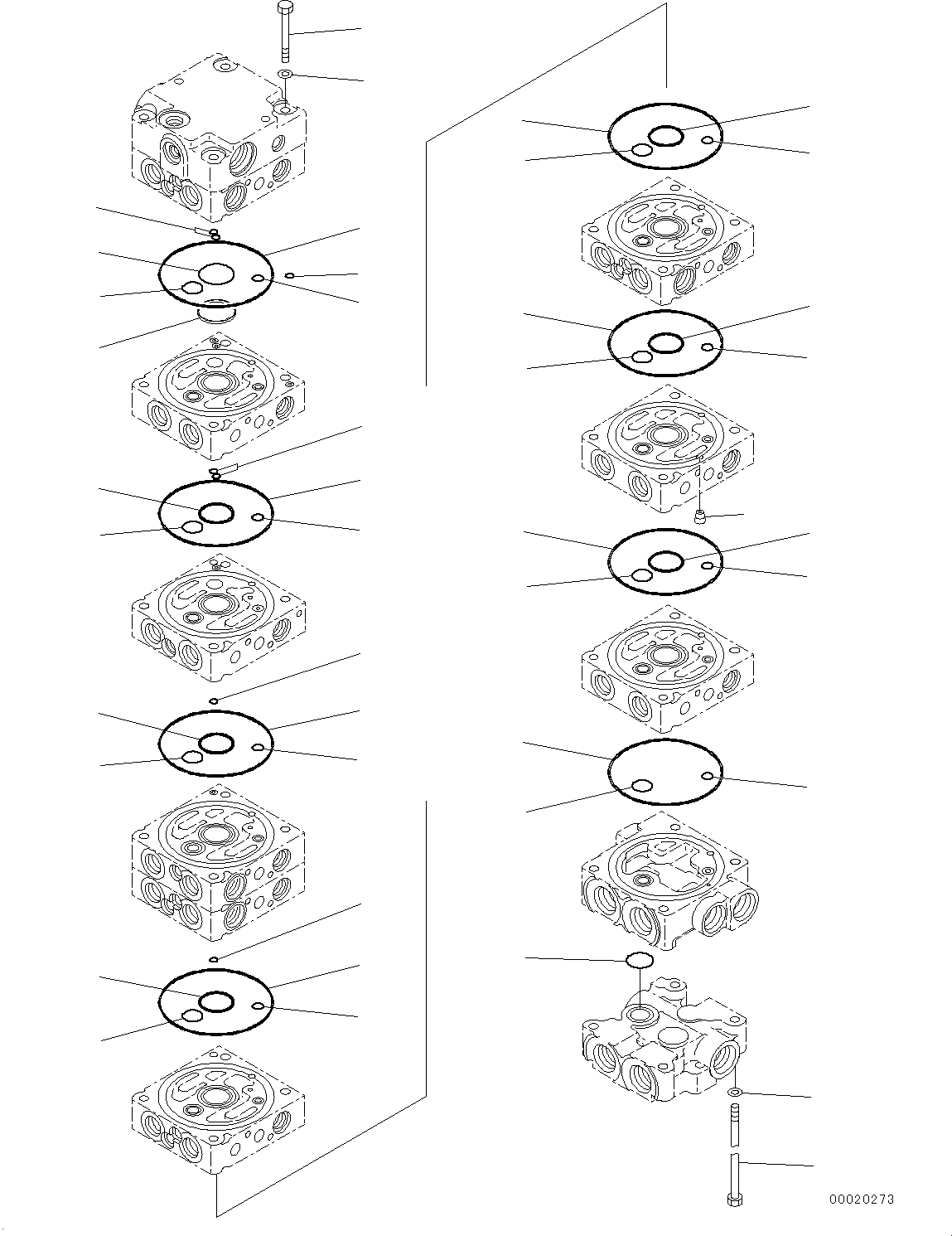 00020273