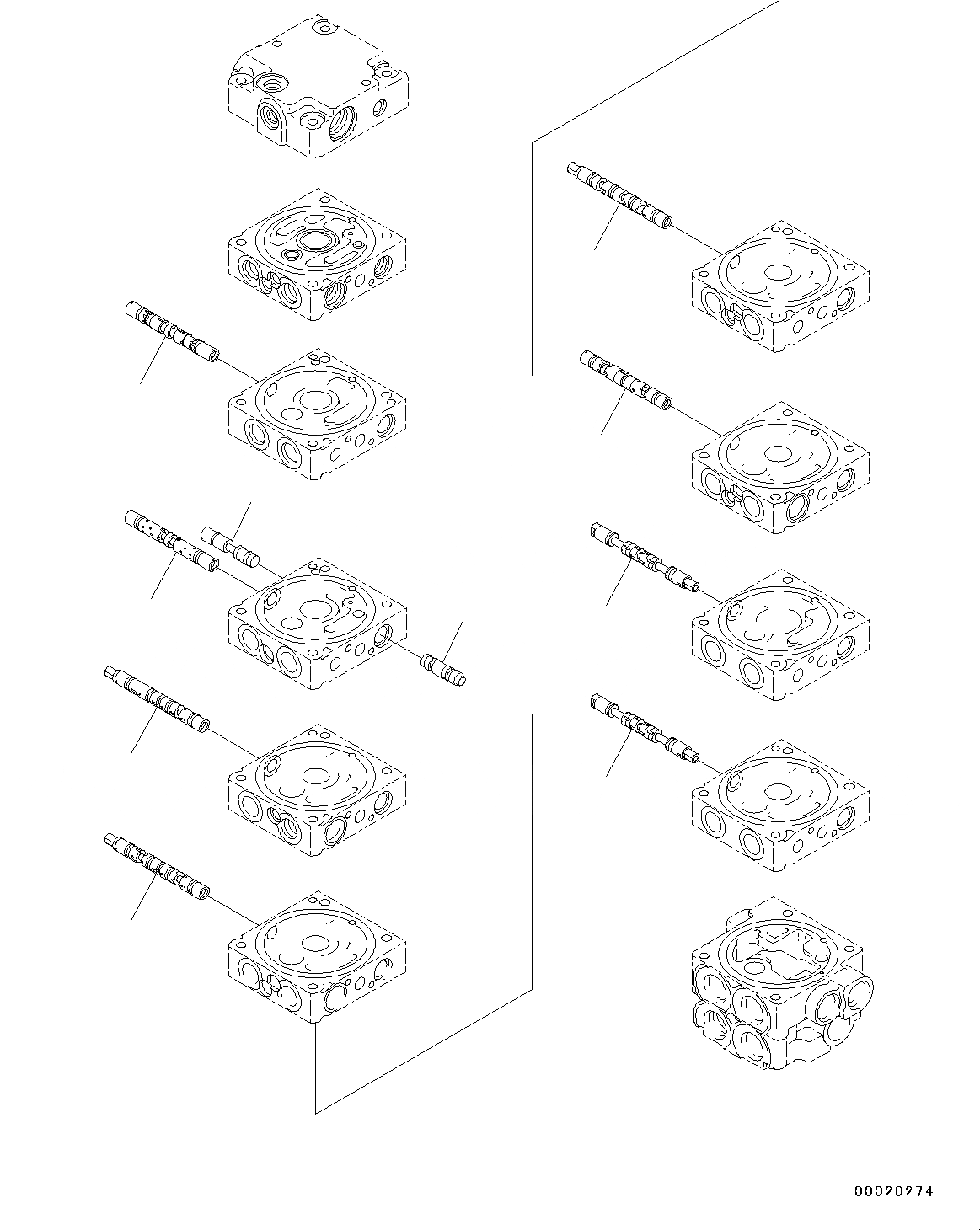 00020274