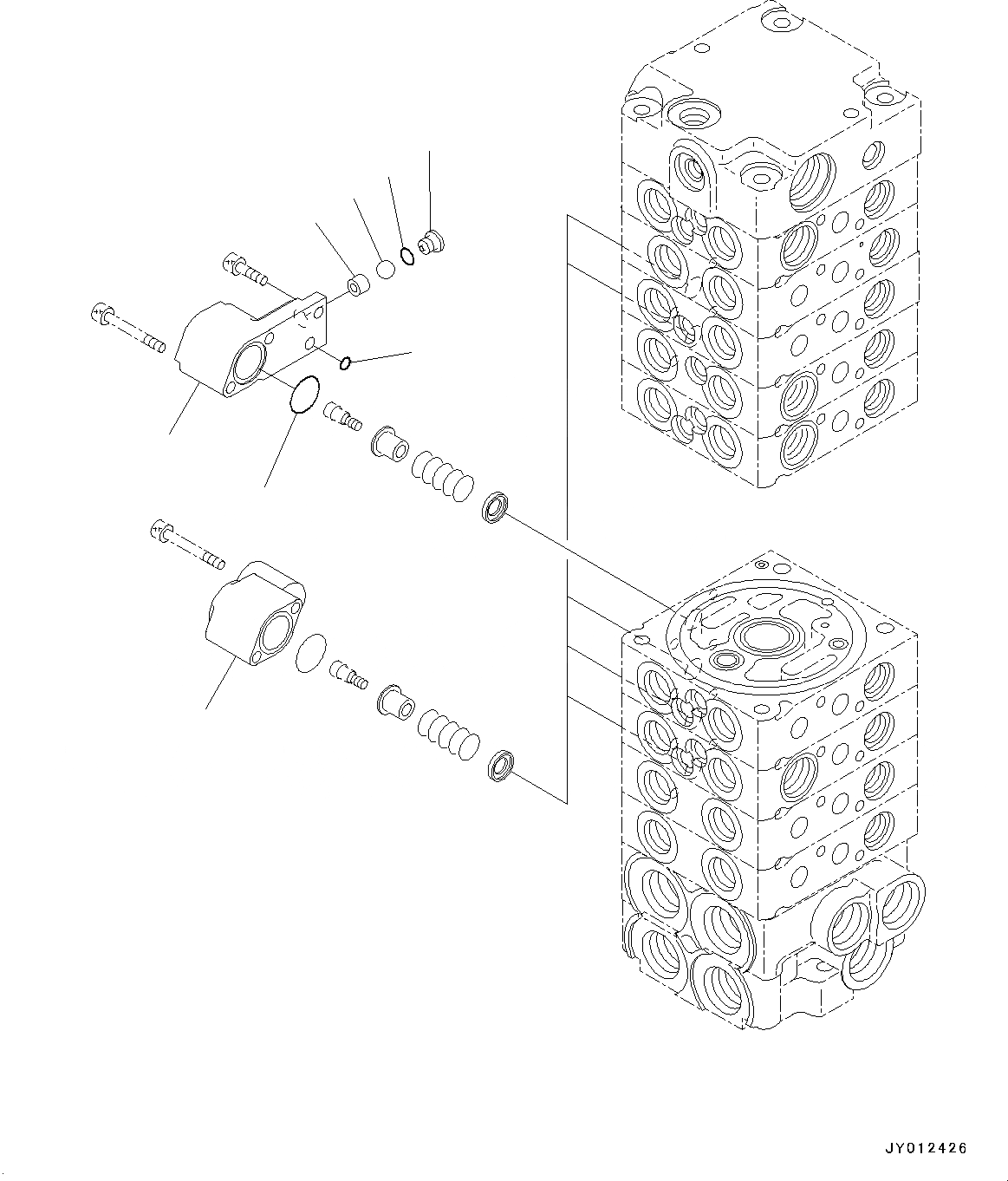 JY012426