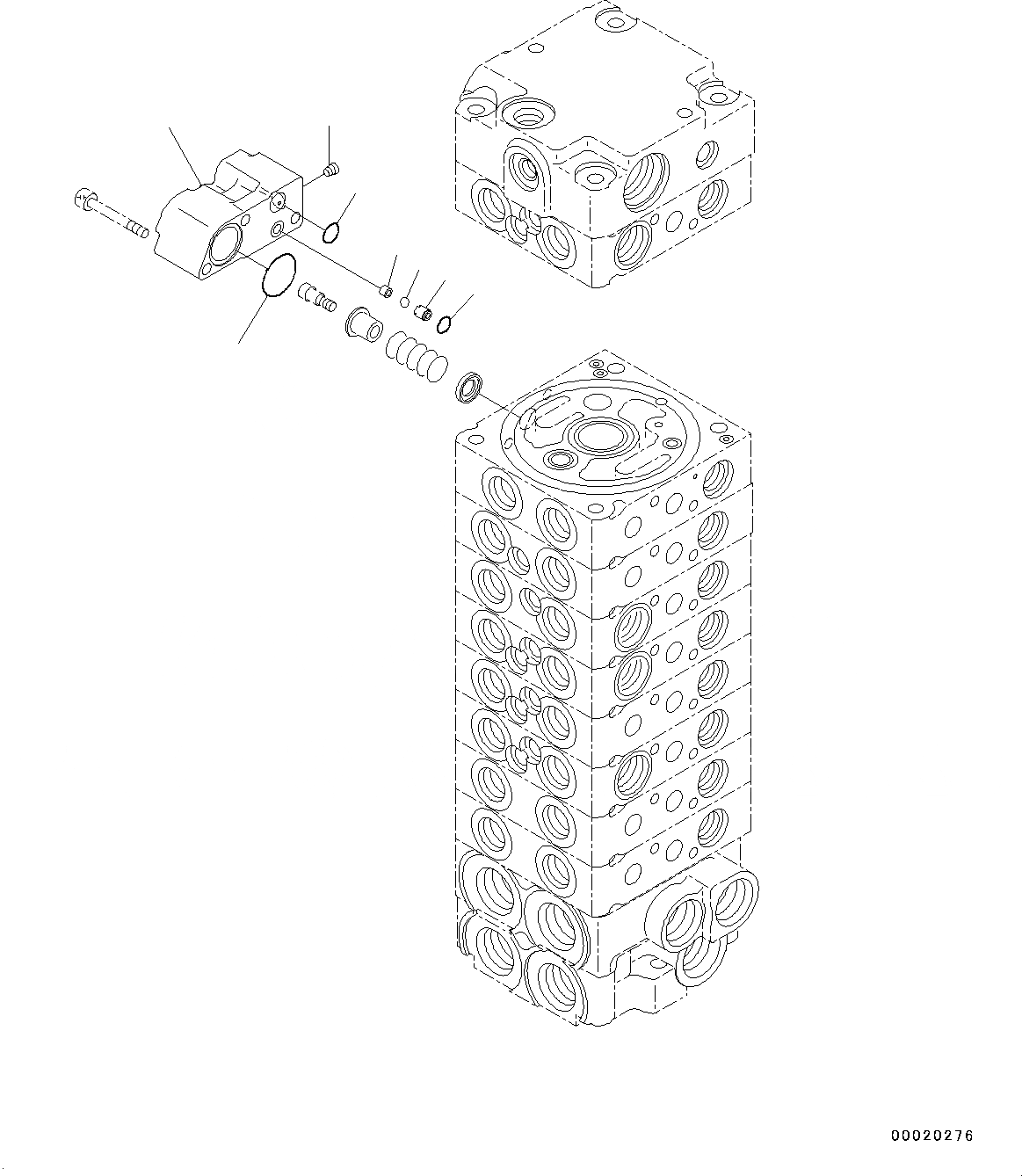 00020276