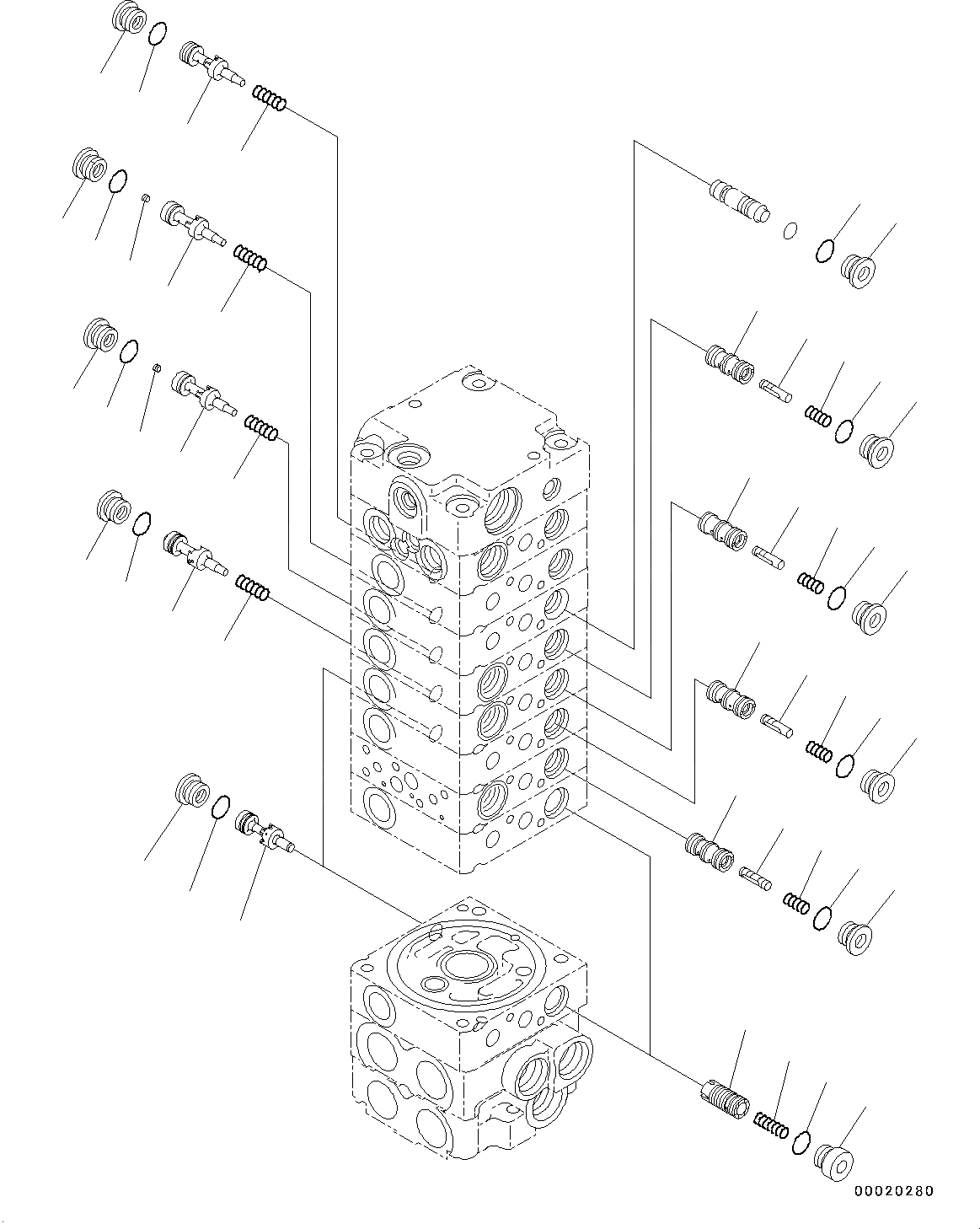 00020280