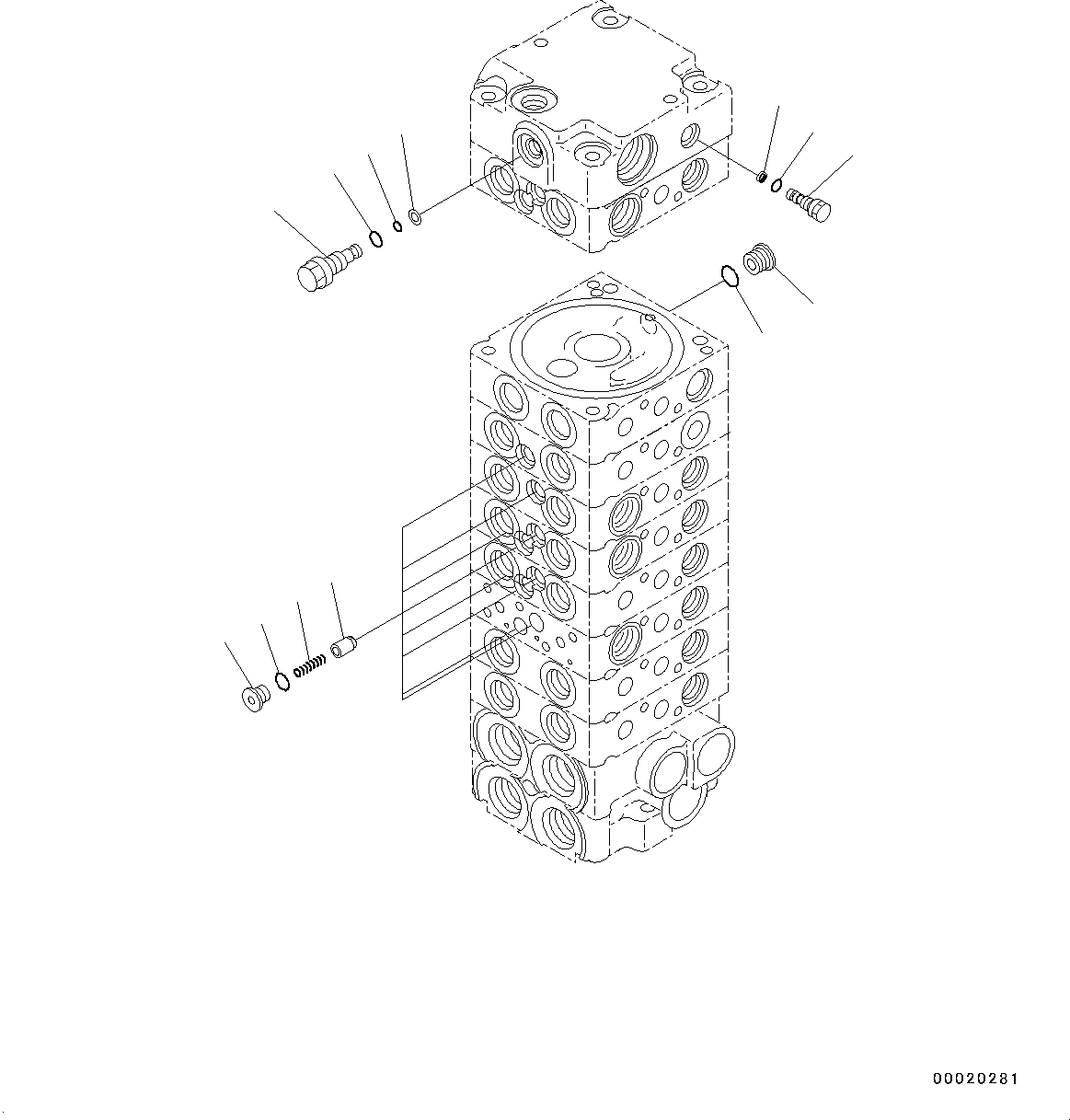 00020281