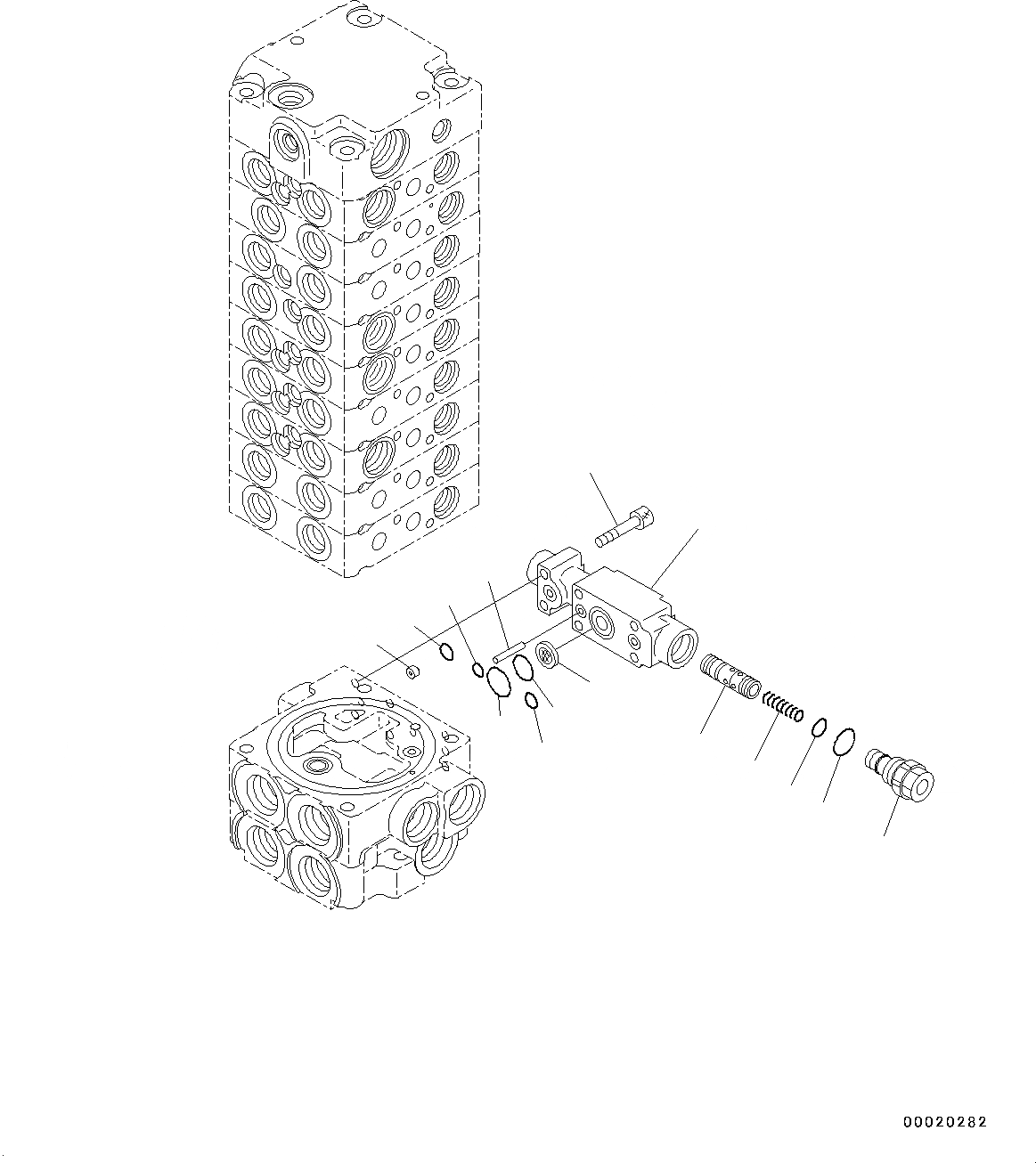 00020282