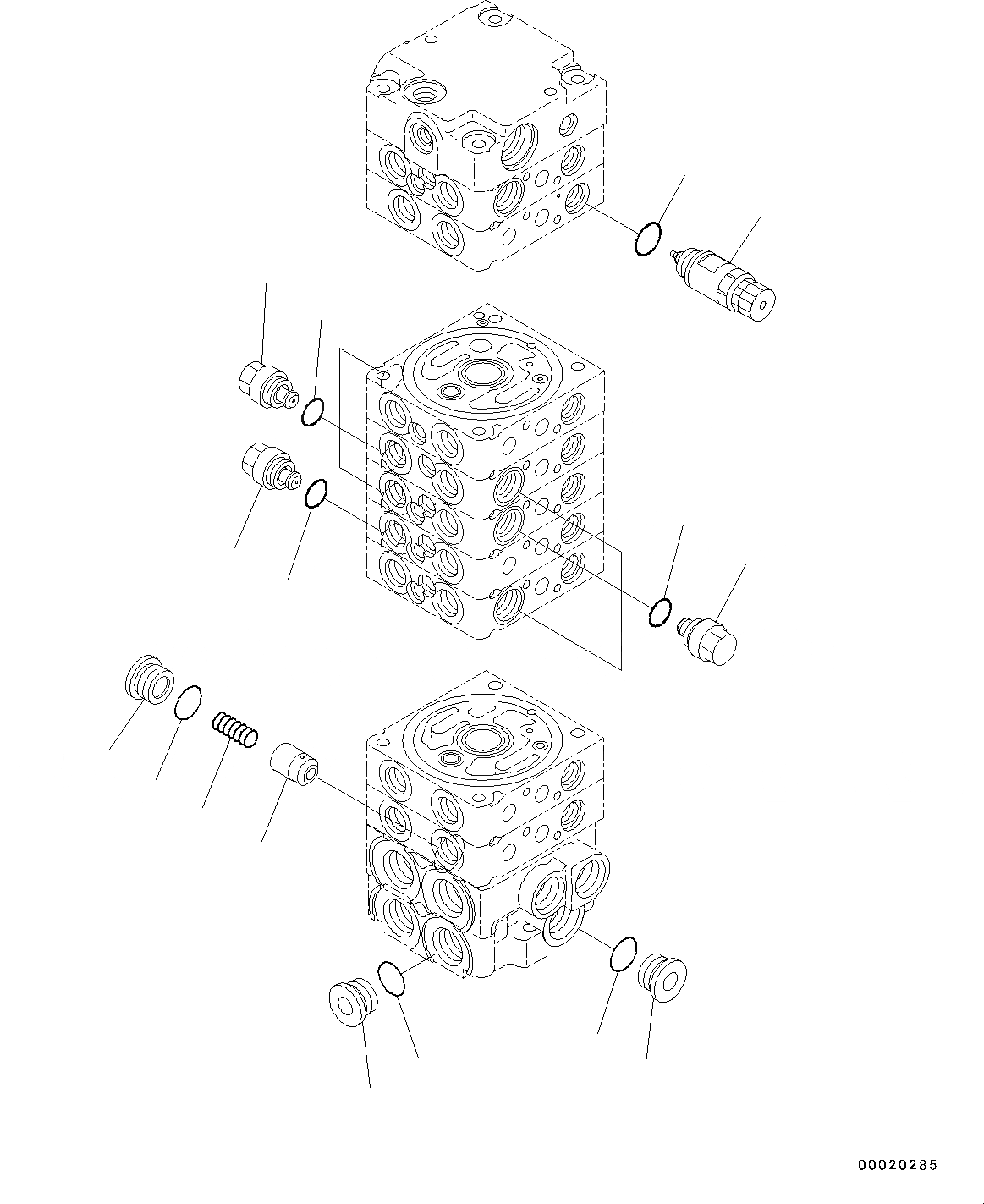 00020285