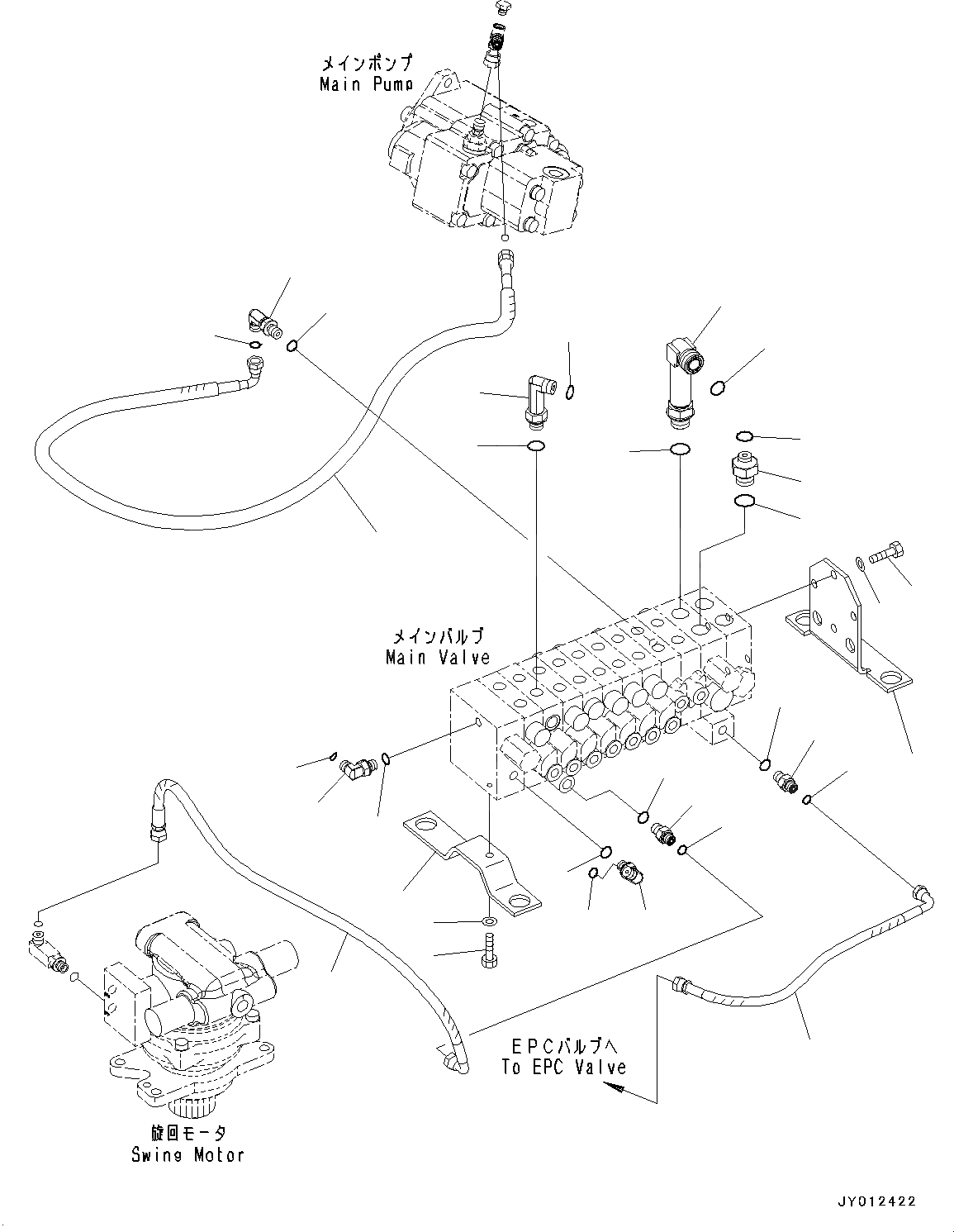 メインポンプ
Main Pump

メインバルブ
Main Valve

EPCバルブへ
To EPC Valve

旋回モータ
Swing Motor

JY012422