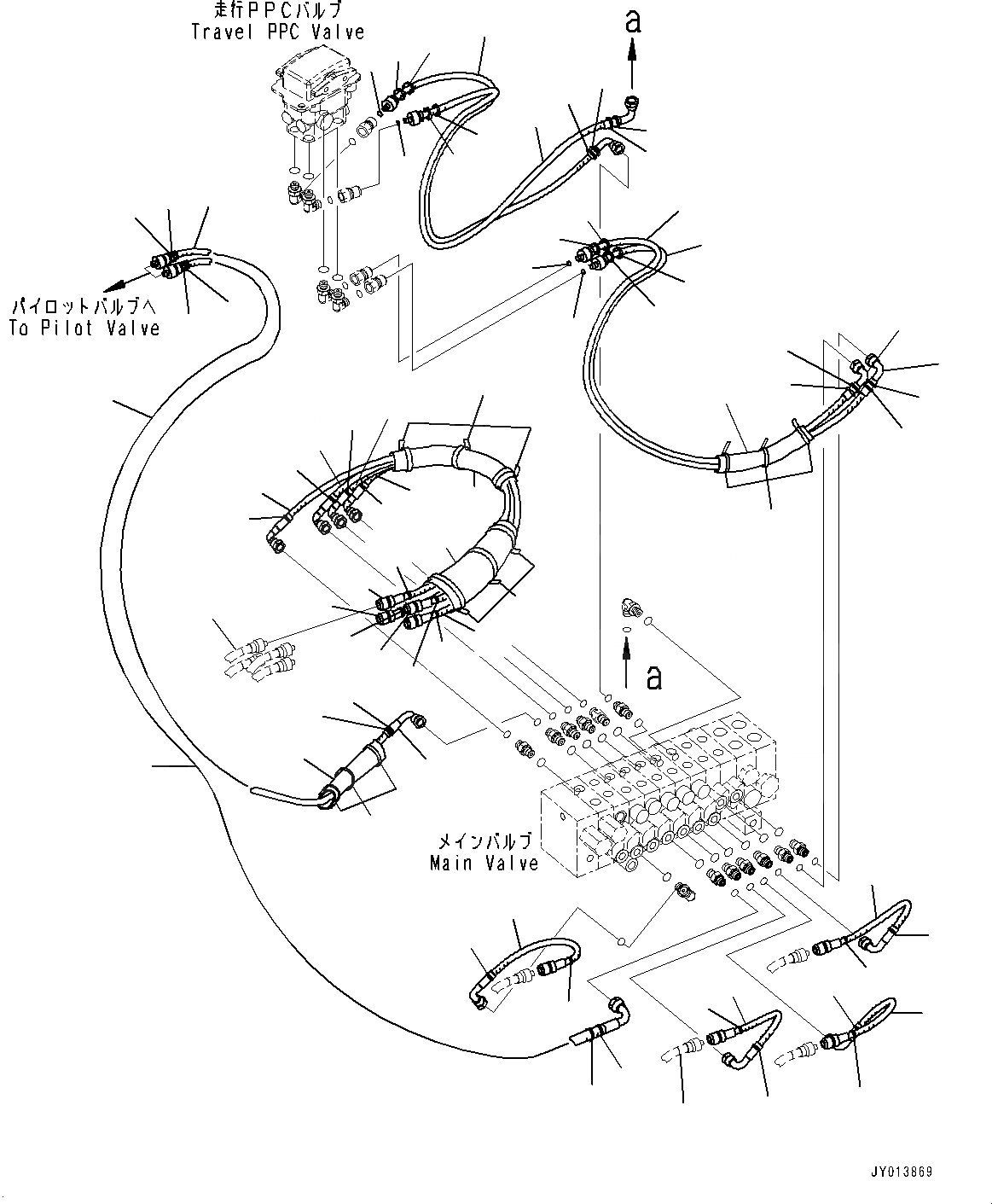 走行PPCバルブ
Travel PPC Valve

a

パイロットバルブへ
To Pilot Valve

a

メインバルブ
Main Valve

JY013869