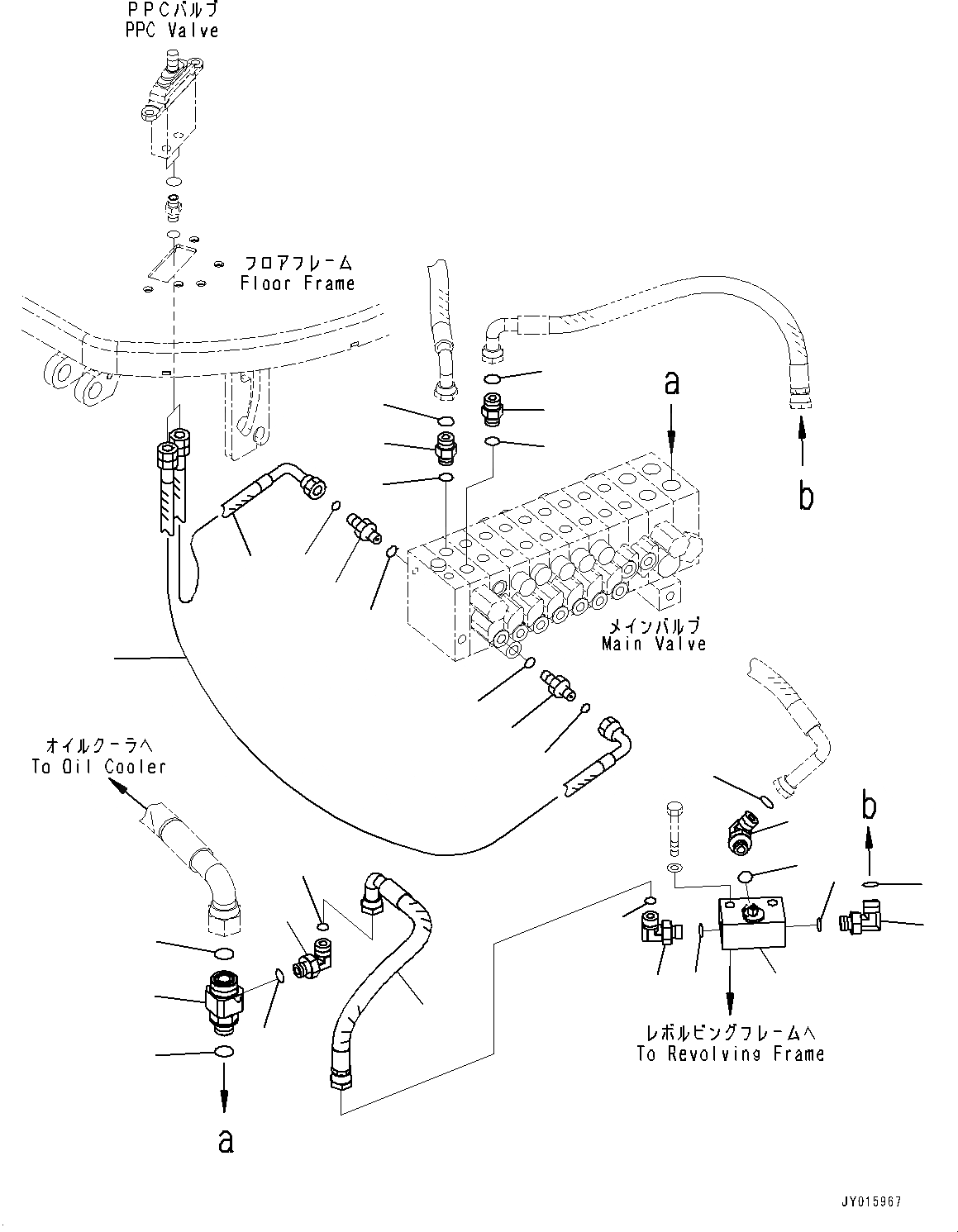 PPCバルブ
PPC Valve

フロアフレーム
Floor Frame

a

b

メインバルブ
Main Valve

オイルクーラへ
To Oil Cooler

b

レボルビングフレームへ
To Revolving Frame

a

JY015967