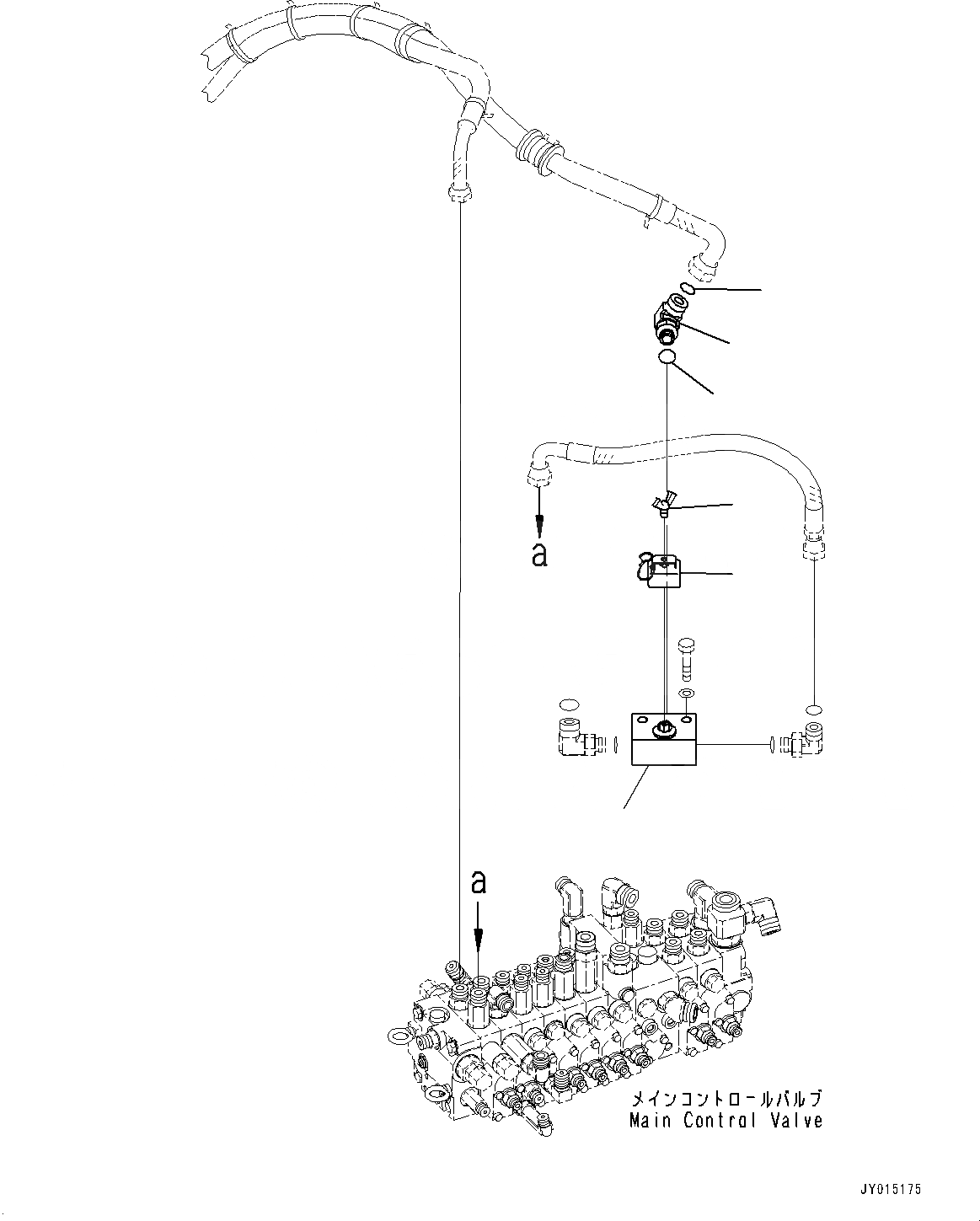 a

a

メインコントロールバルブ
Main Control Valve

JY015175