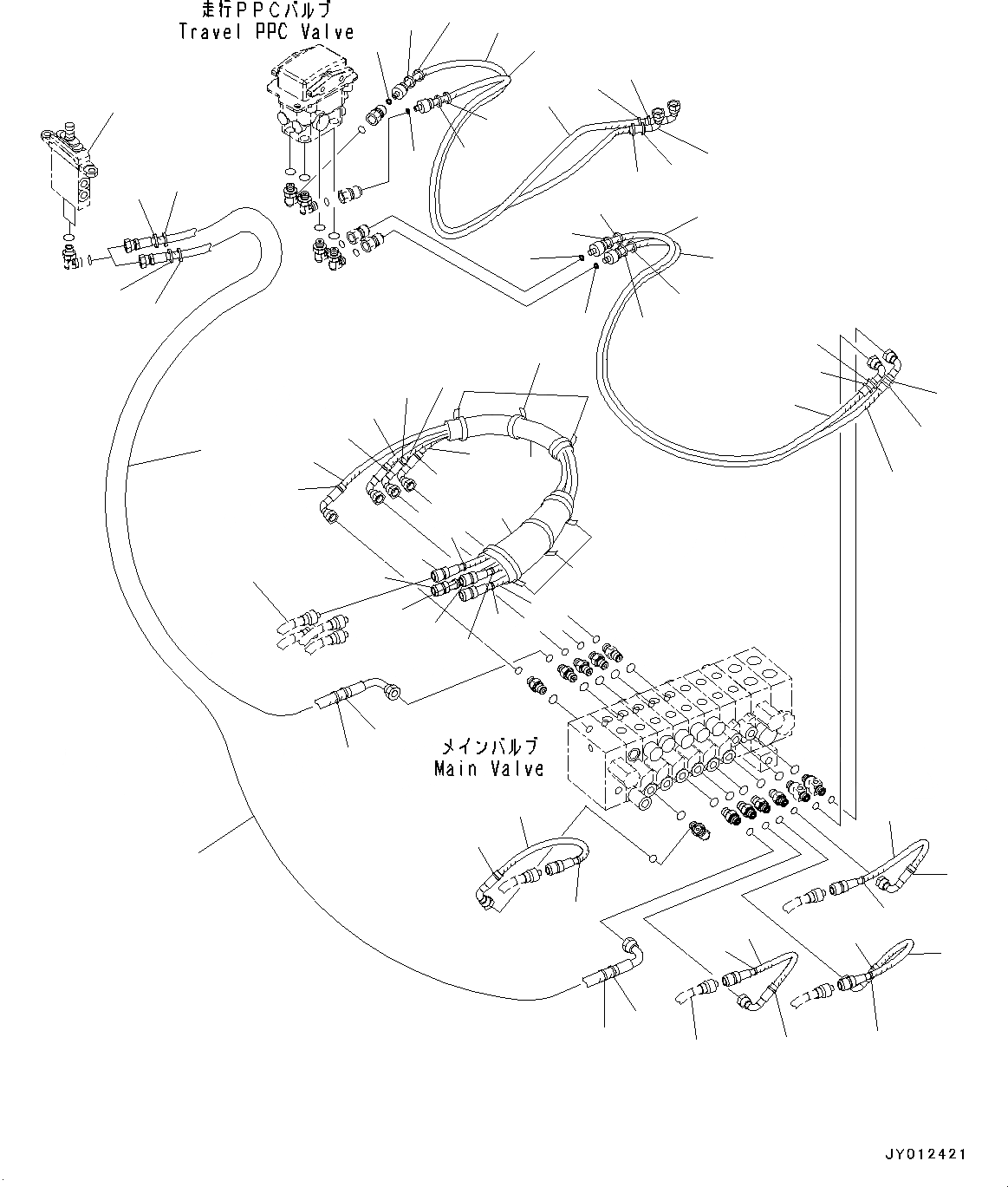 走行PPCバルブ
Travel PPC Valve

メインバルブ
Main Valve

JY012421