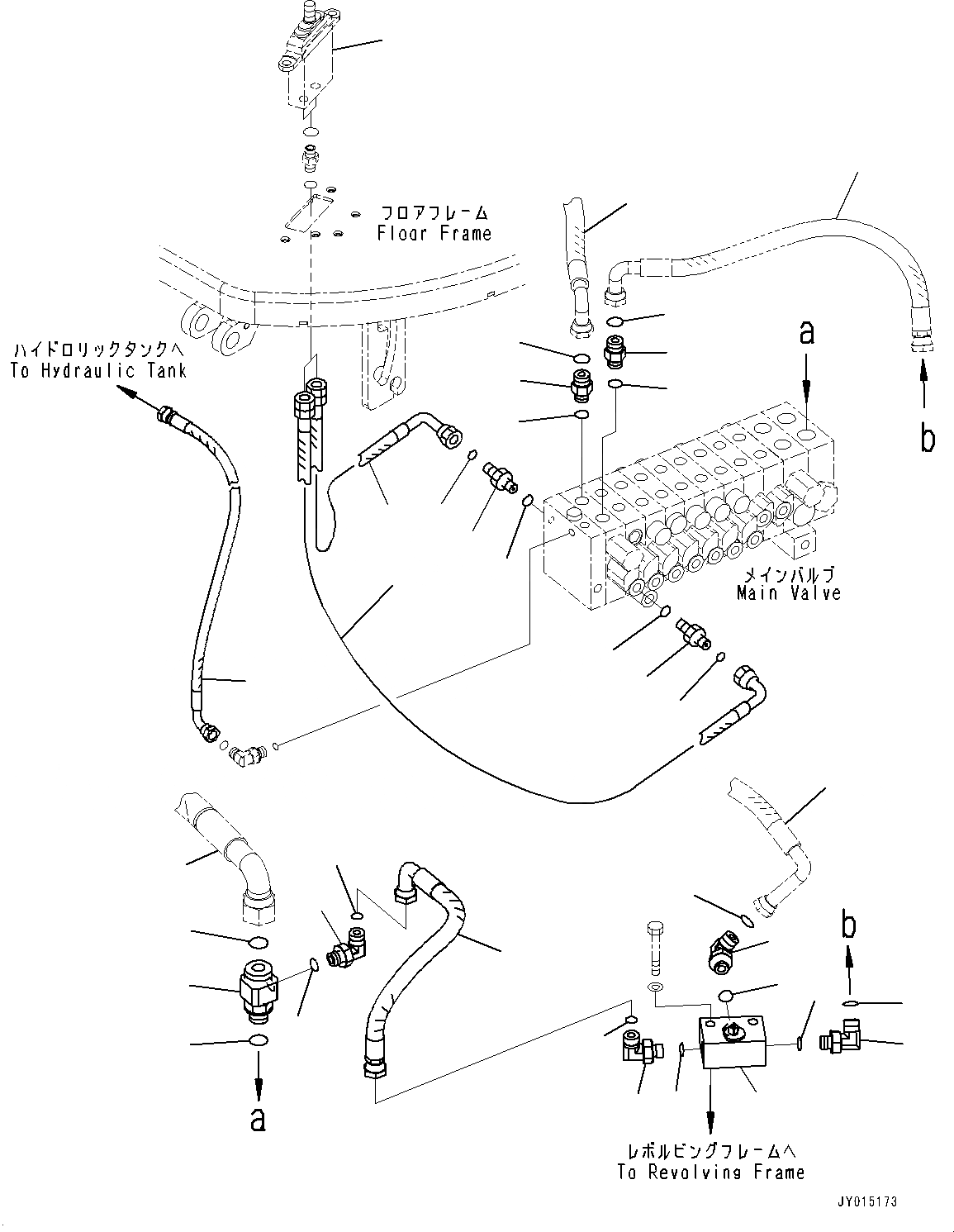 フロアフレーム
Floor Frame

ハイドロリックタンクへ
To Hydraulic Tank

a

b

メインバルブ
Main Valve

b

a

レボルビングフレームへ
To Revolving Frame

JY015173