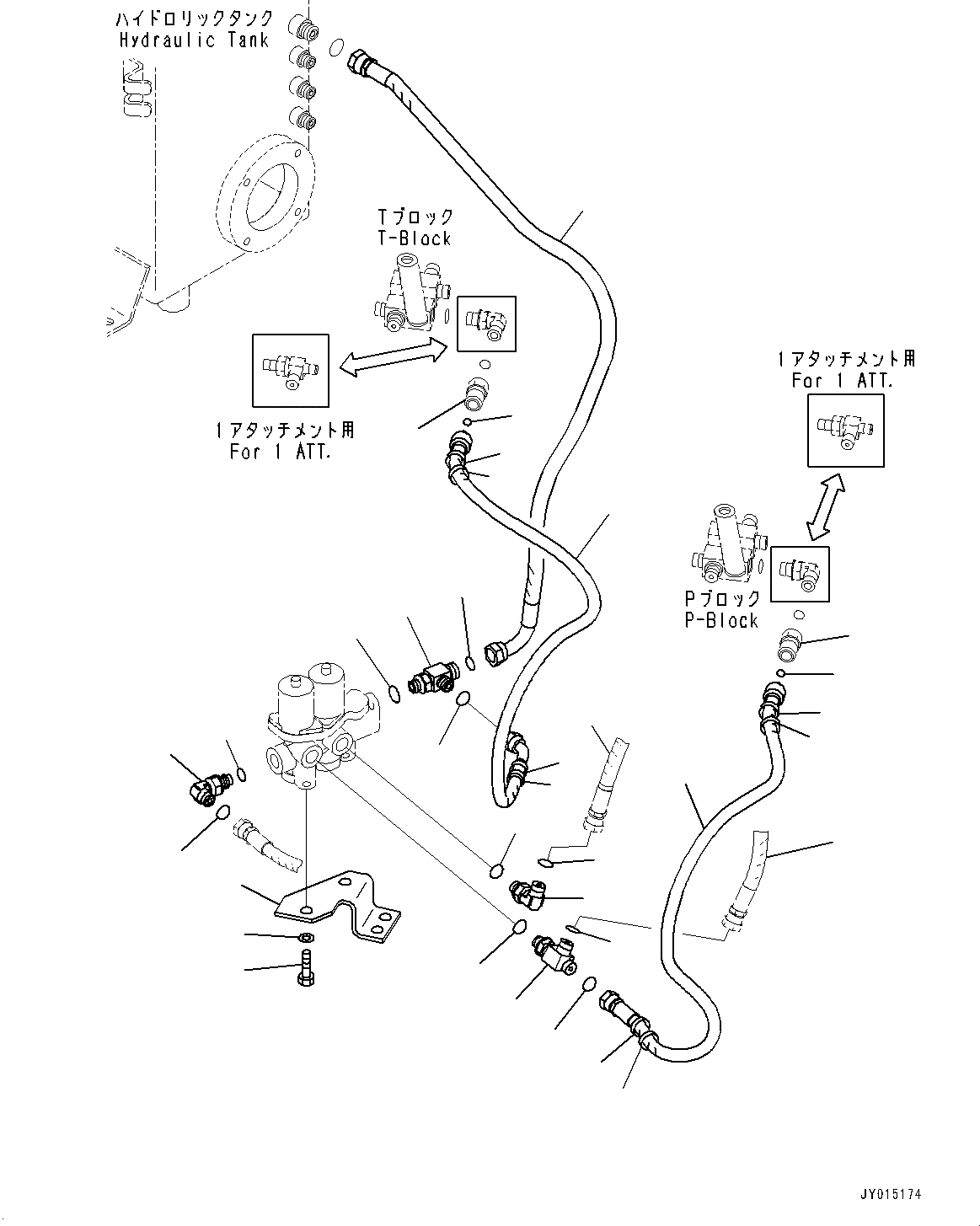 ハイドロリックタンク
Hydraulic Tank

Tブロック
T-Block

1アタッチメント用
For 1 ATT.

1アタッチメント用
For 1 ATT.

Pブロック
P-Block

JY015174