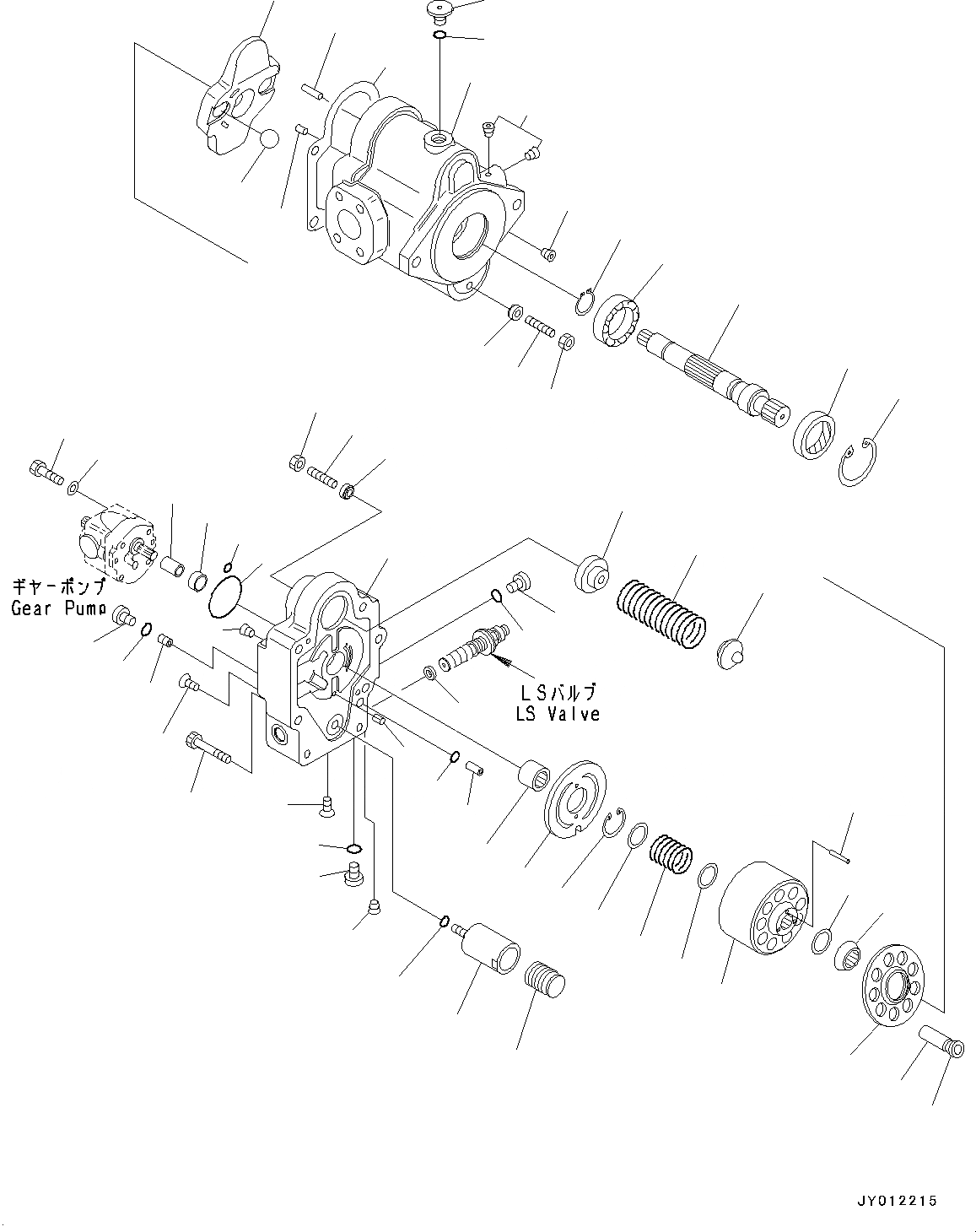 ギヤーポンプ
Gear Pump

LSバルブ
LS Valve

JY012215