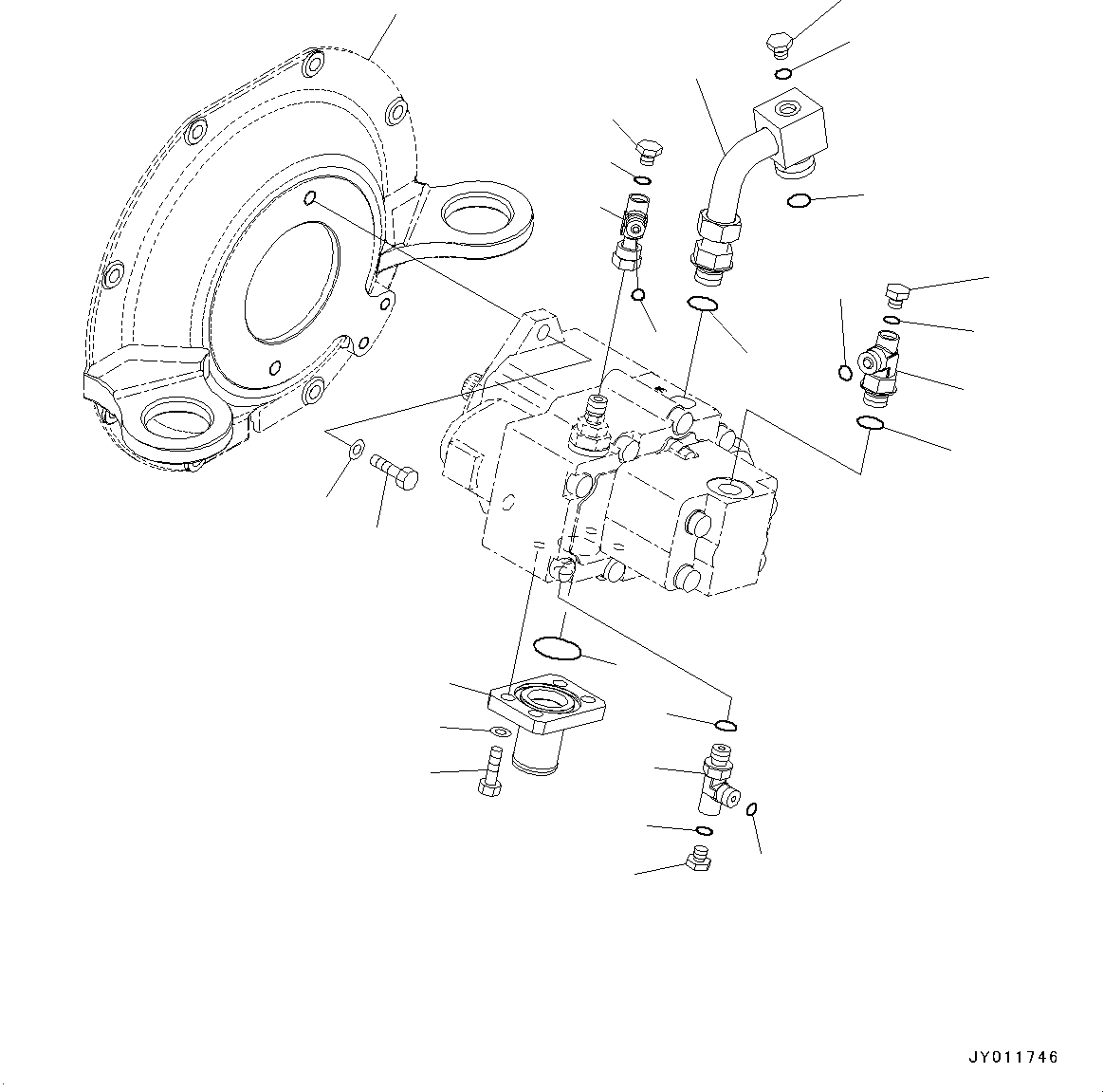 JY011746