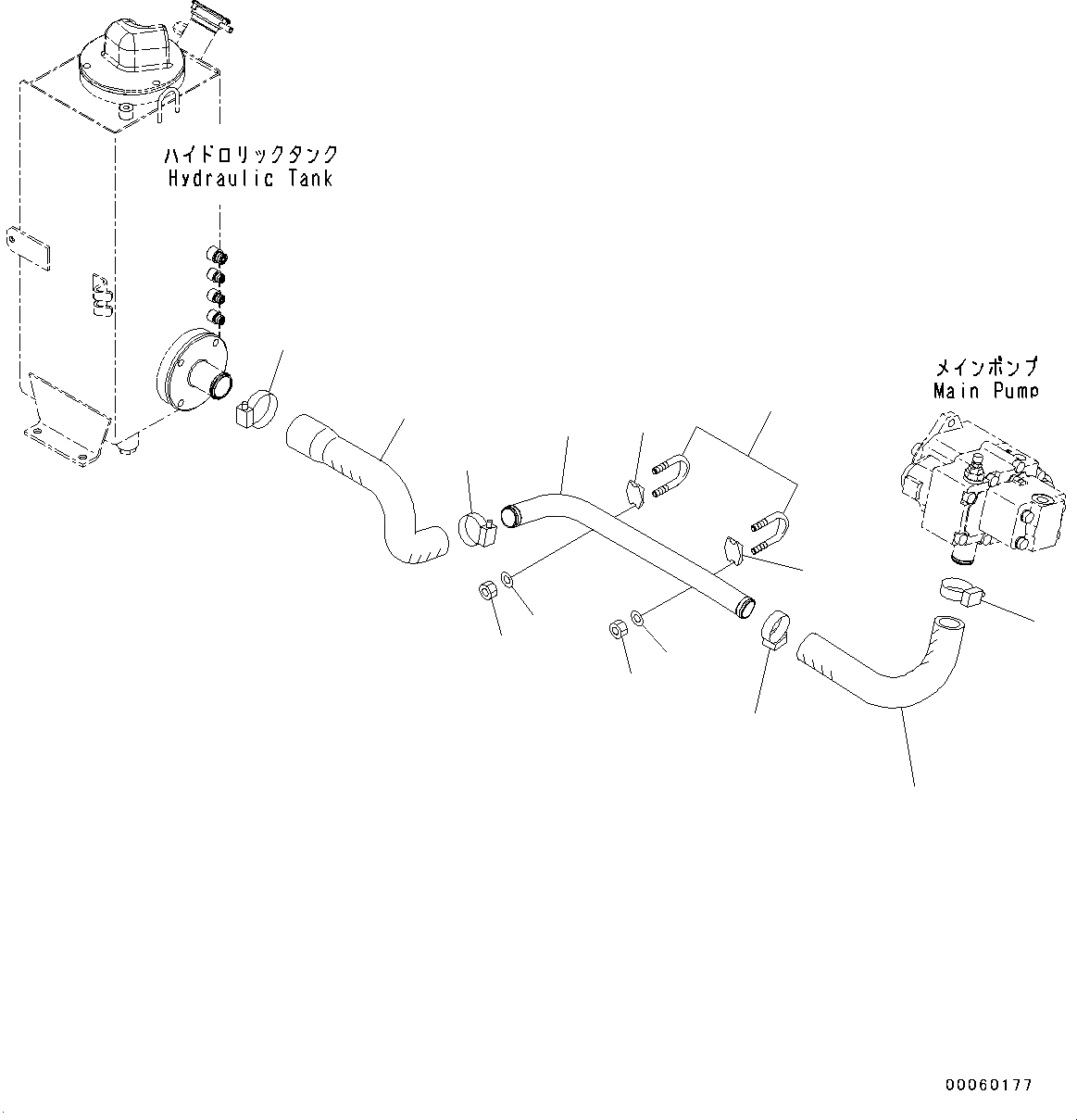 ハイドロリックタンク
Hydraulic Tank

メインポンプ
Main Pump

00060177